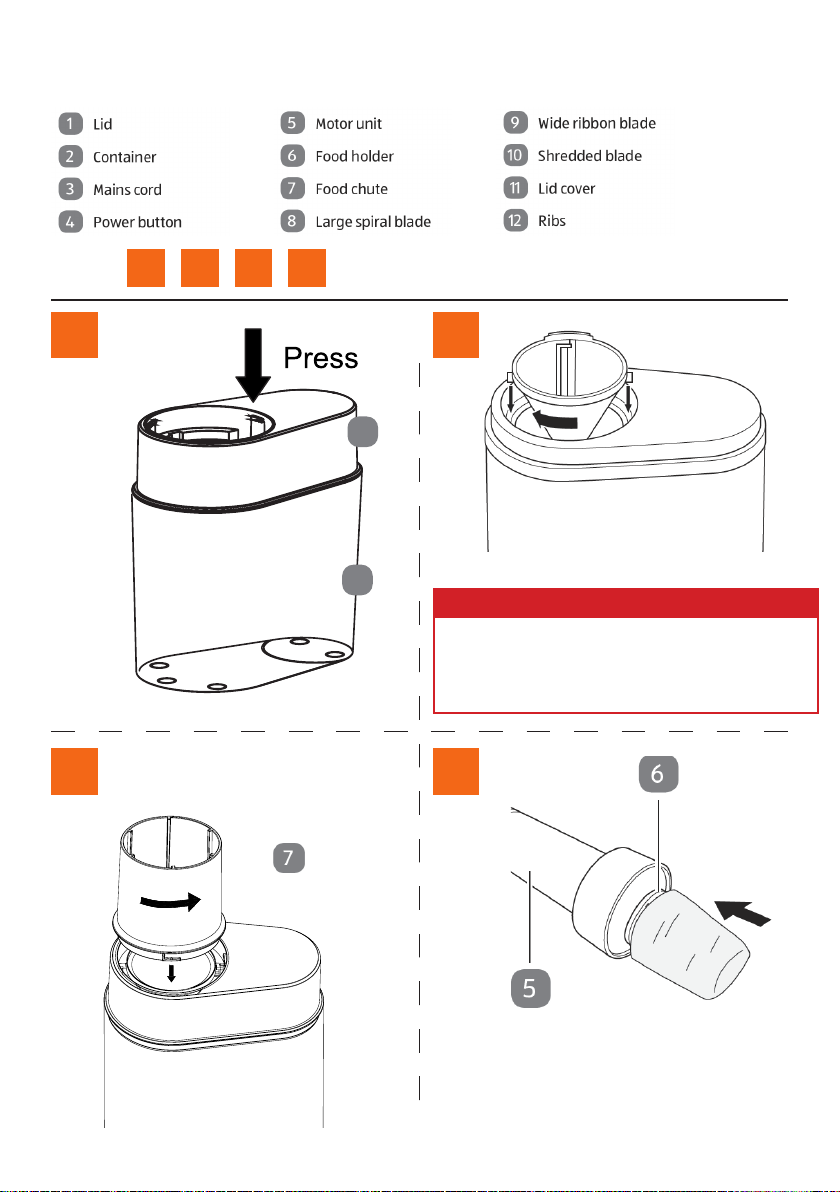 1 Lid
2 Container
3 Mains cord
4 Power button

5 Motor unit
6 Food holder
7 Food chute
8 Large spiral blade

9 Wide ribbon blade
10 Shredded blade
11 Lid cover
12 Ribs

Press

7

6

5