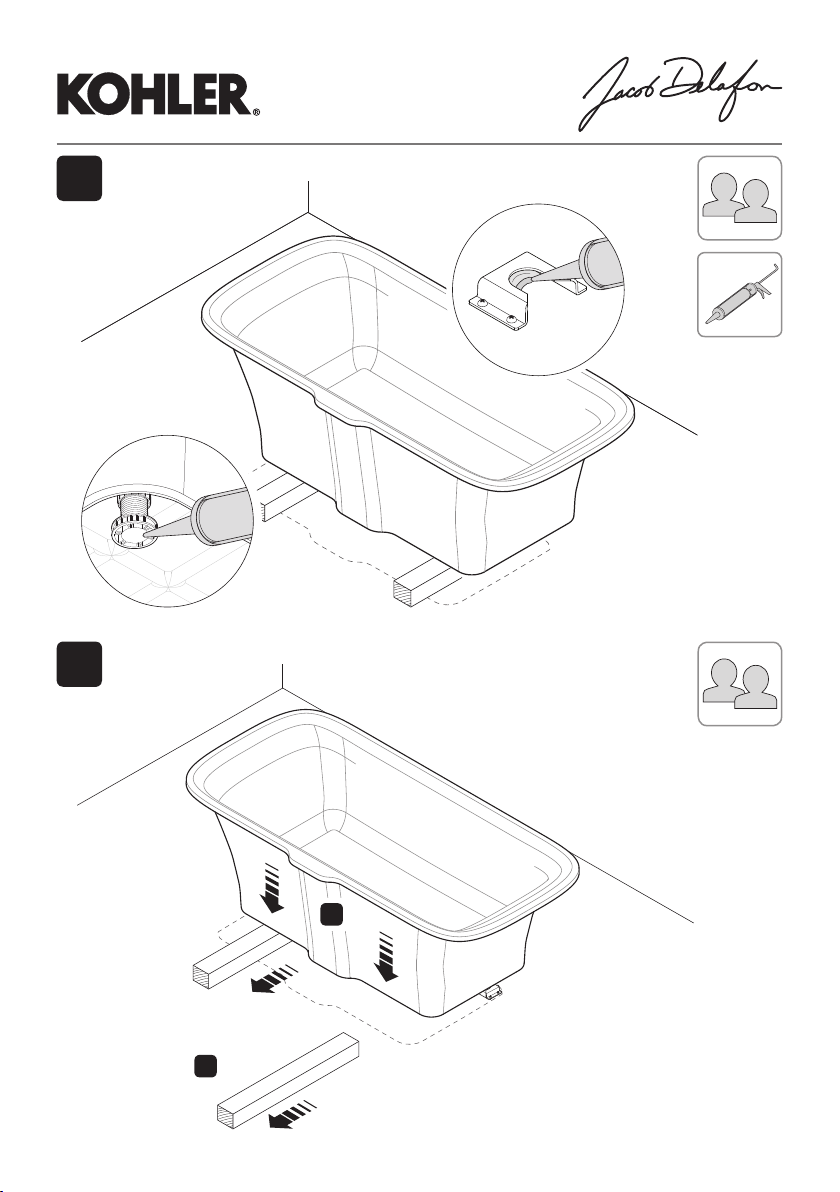 KOHLER®

Jacob Delafon