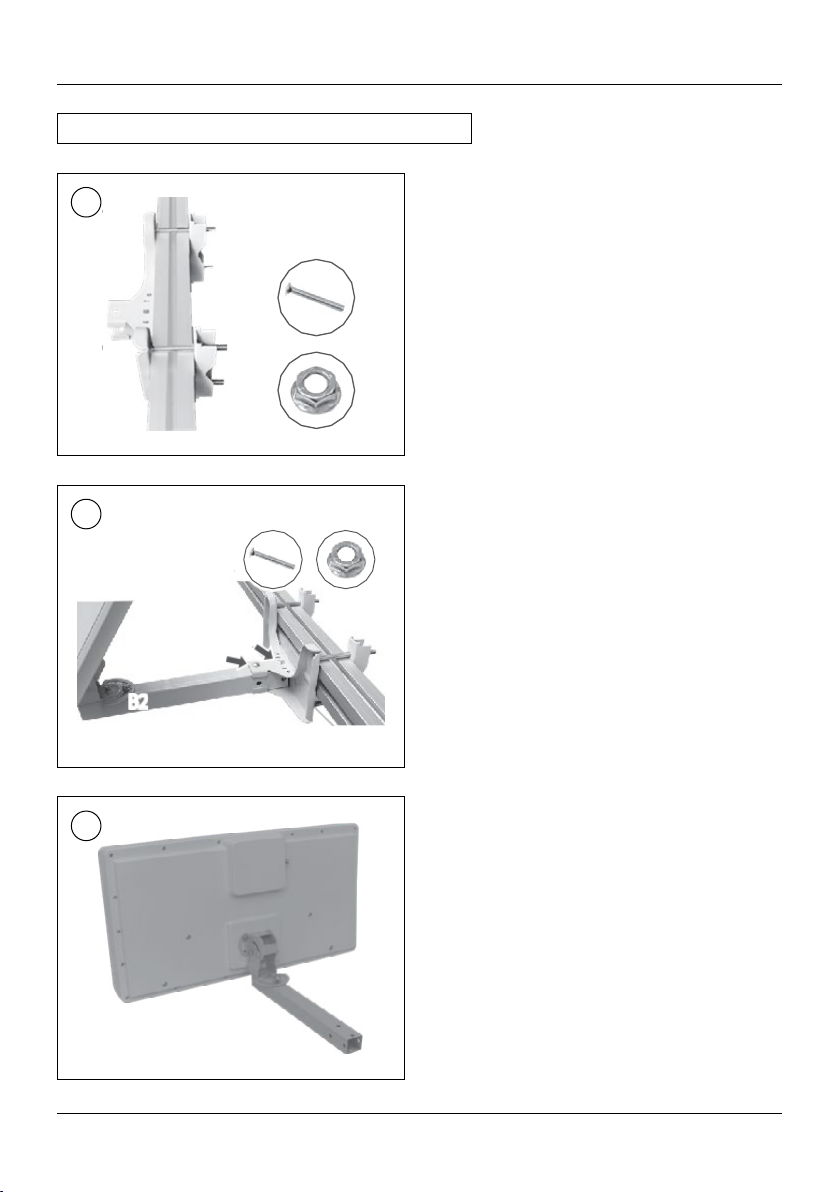 B2