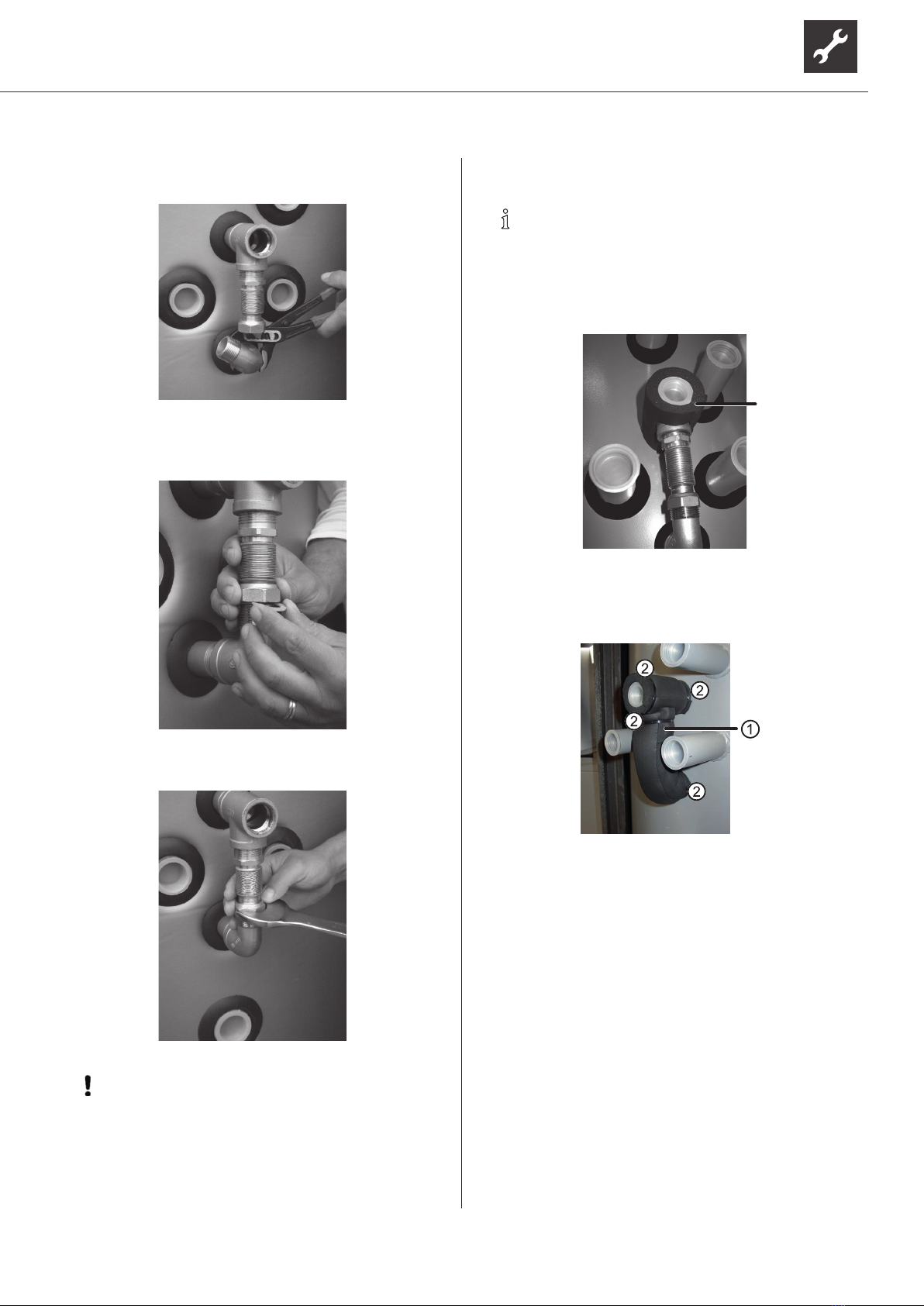 2

2

2

1

2