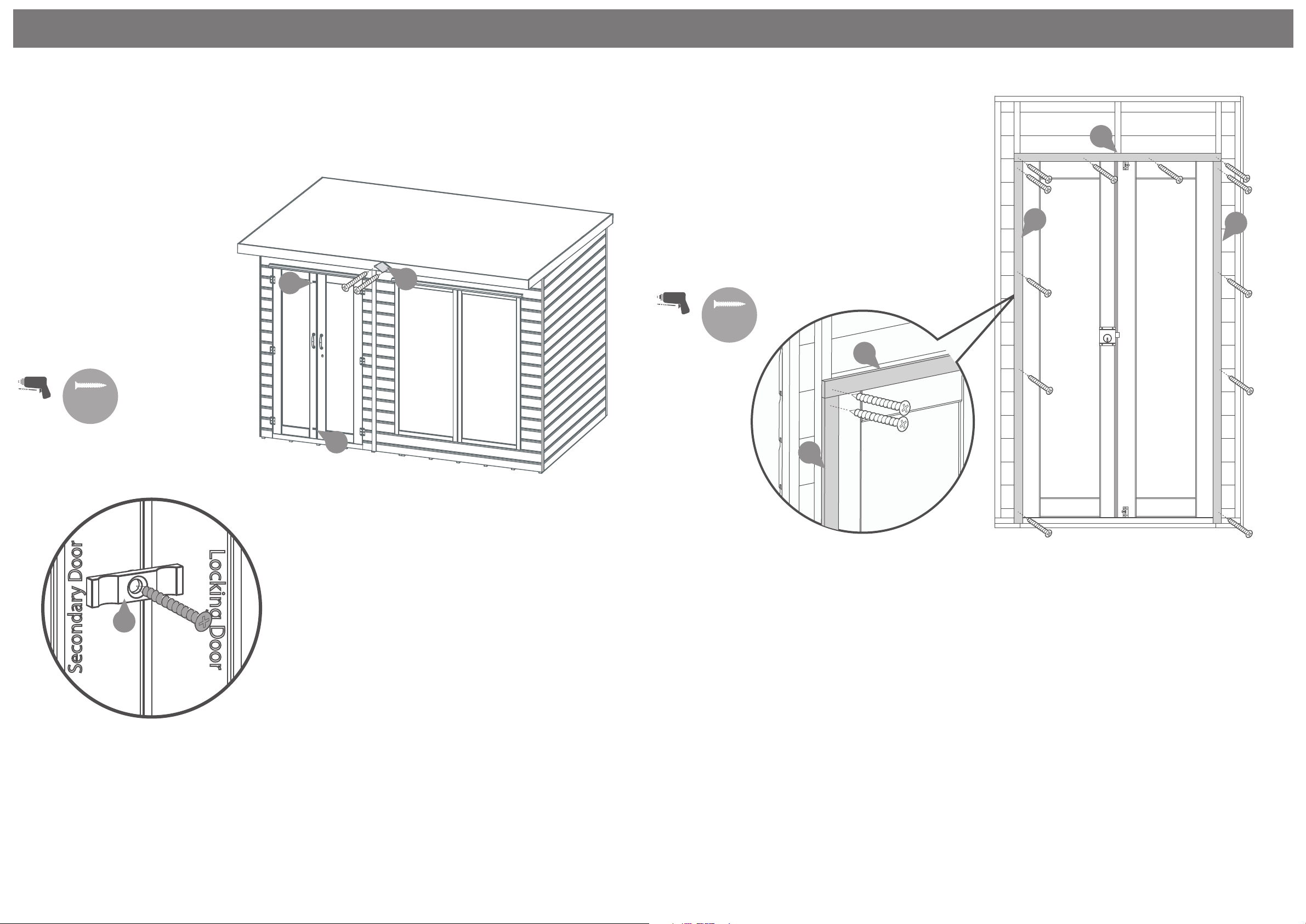 Secondary Door

Locking Door