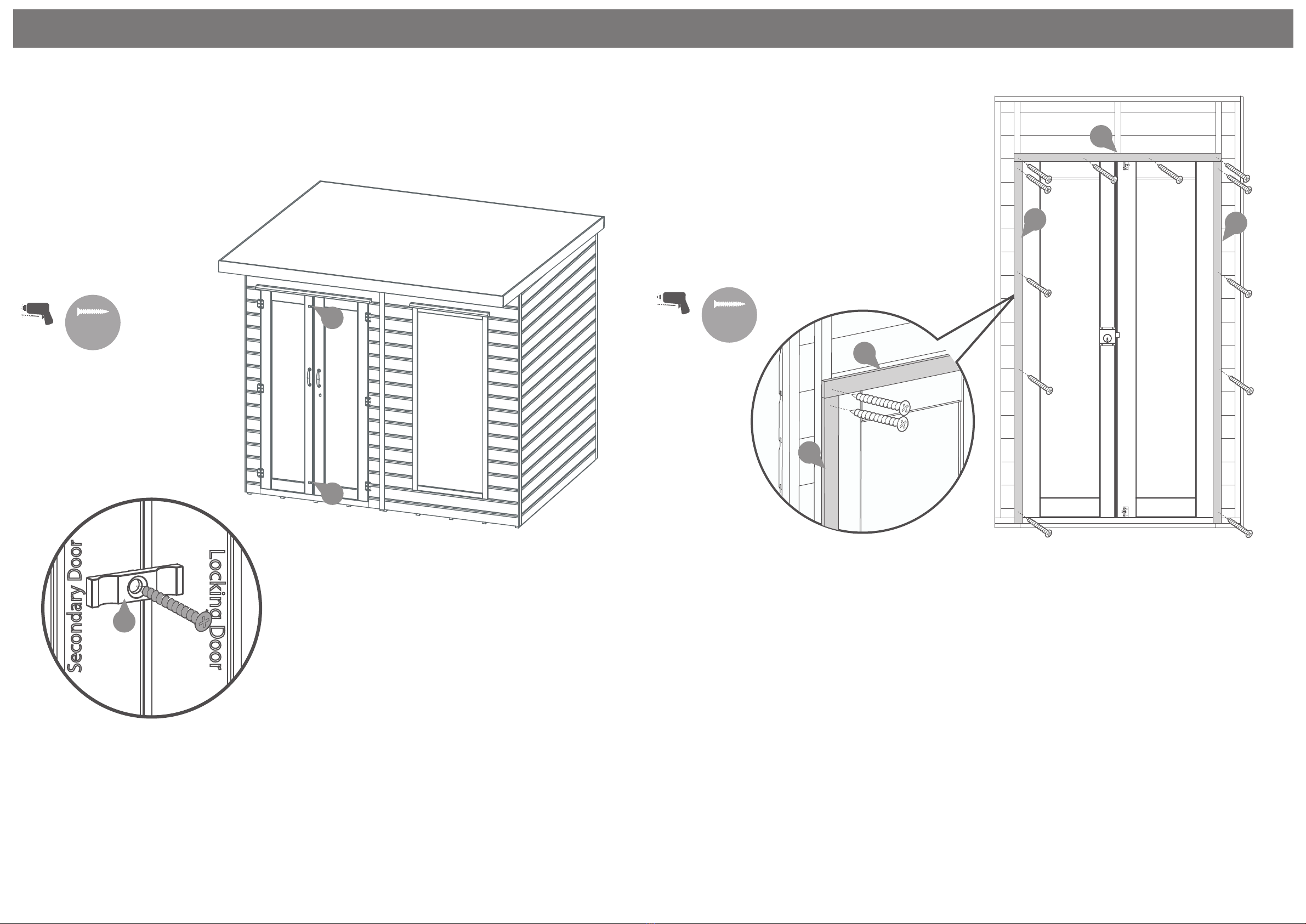 Secondary Door

Locking Door