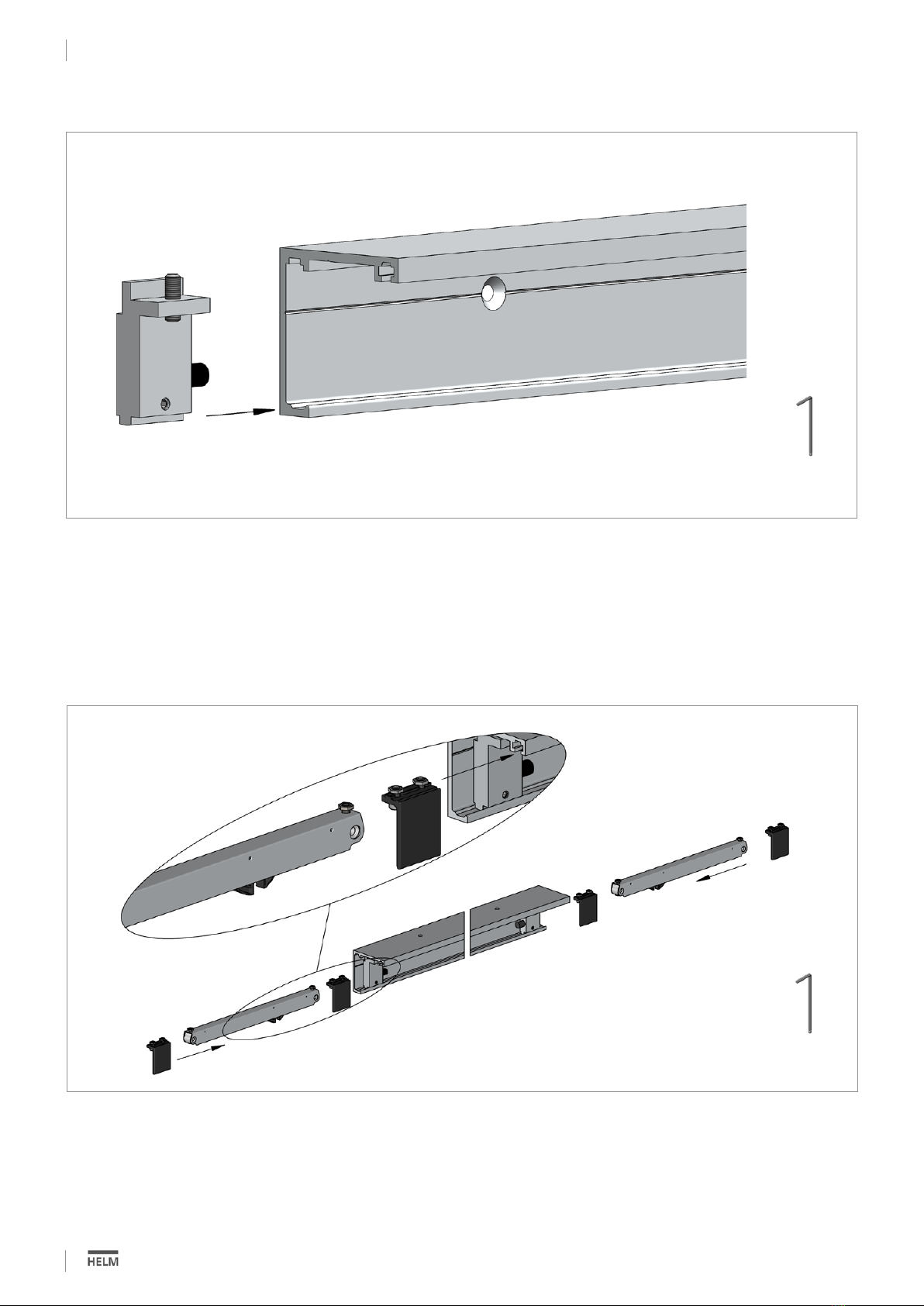 HELM