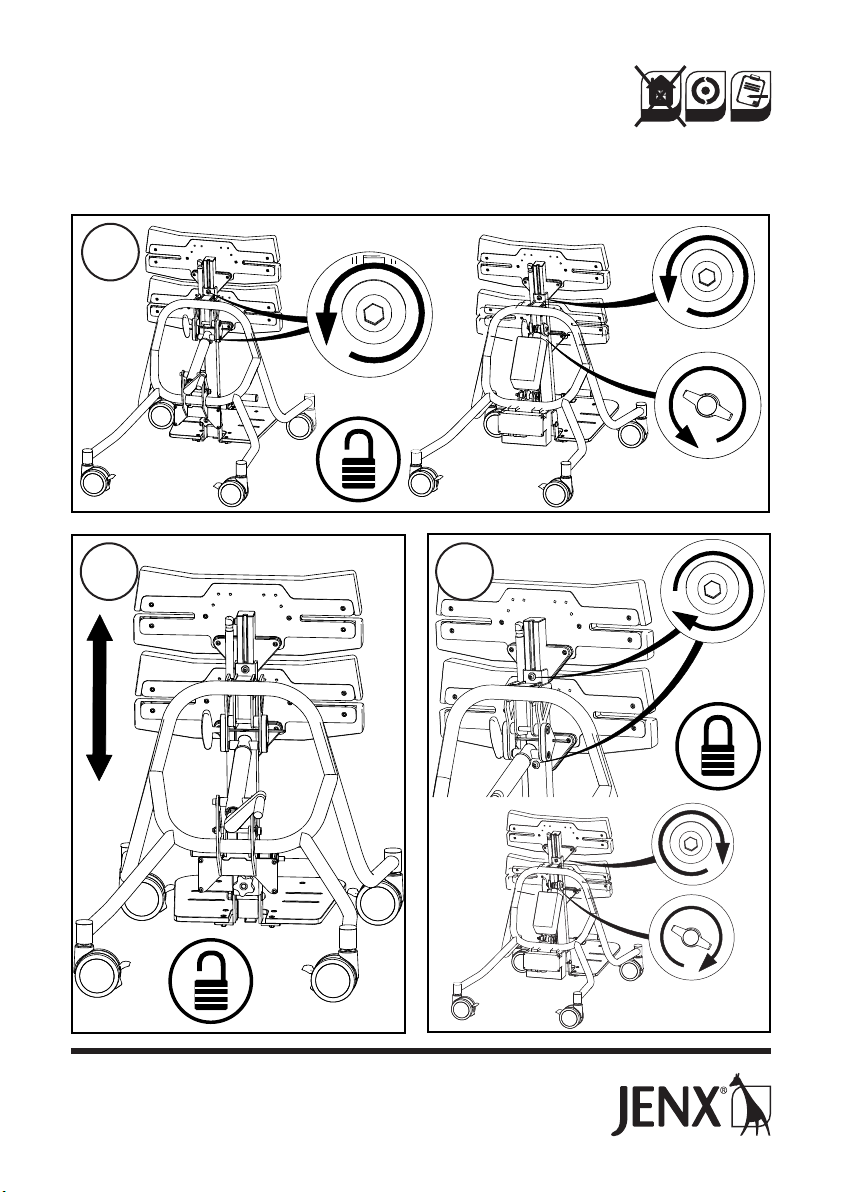 JENX®