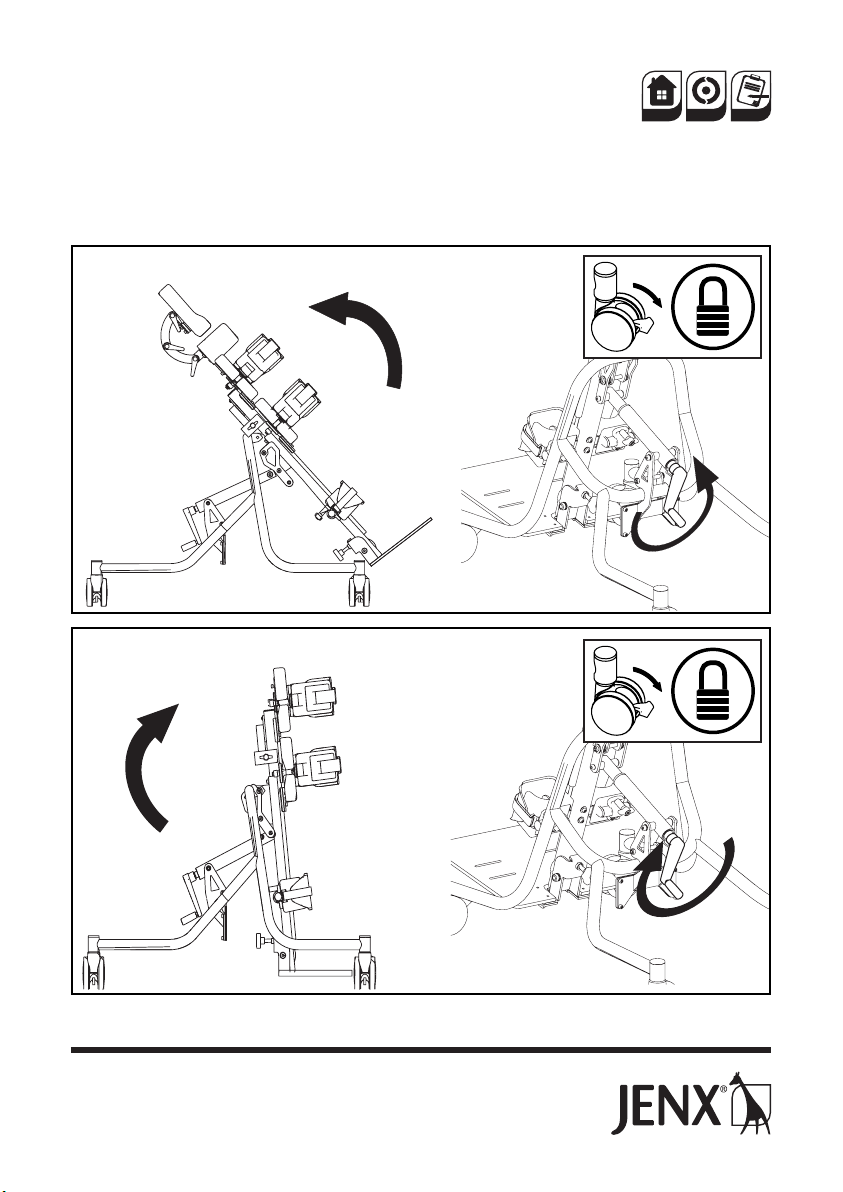 JENX®