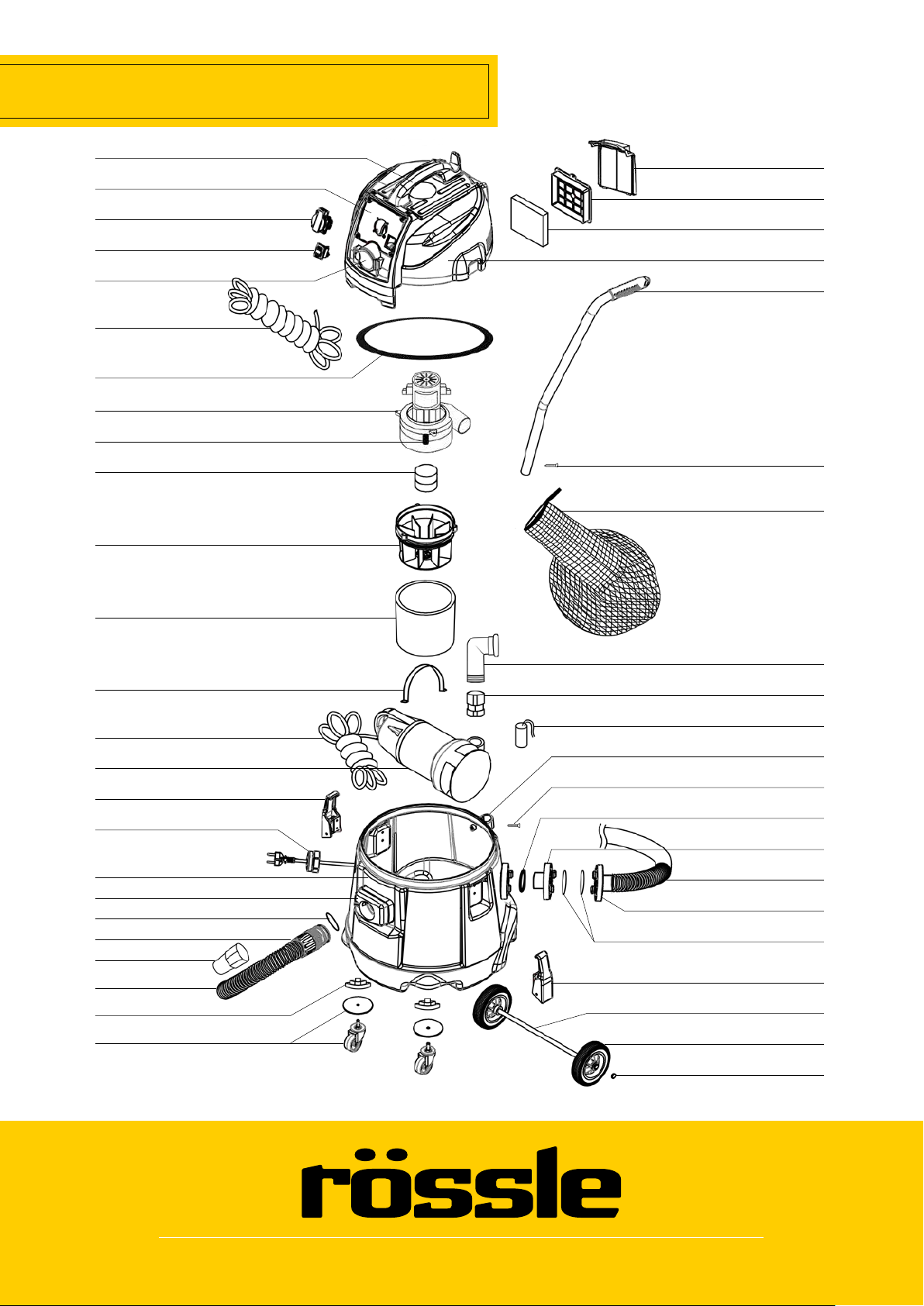 rössle