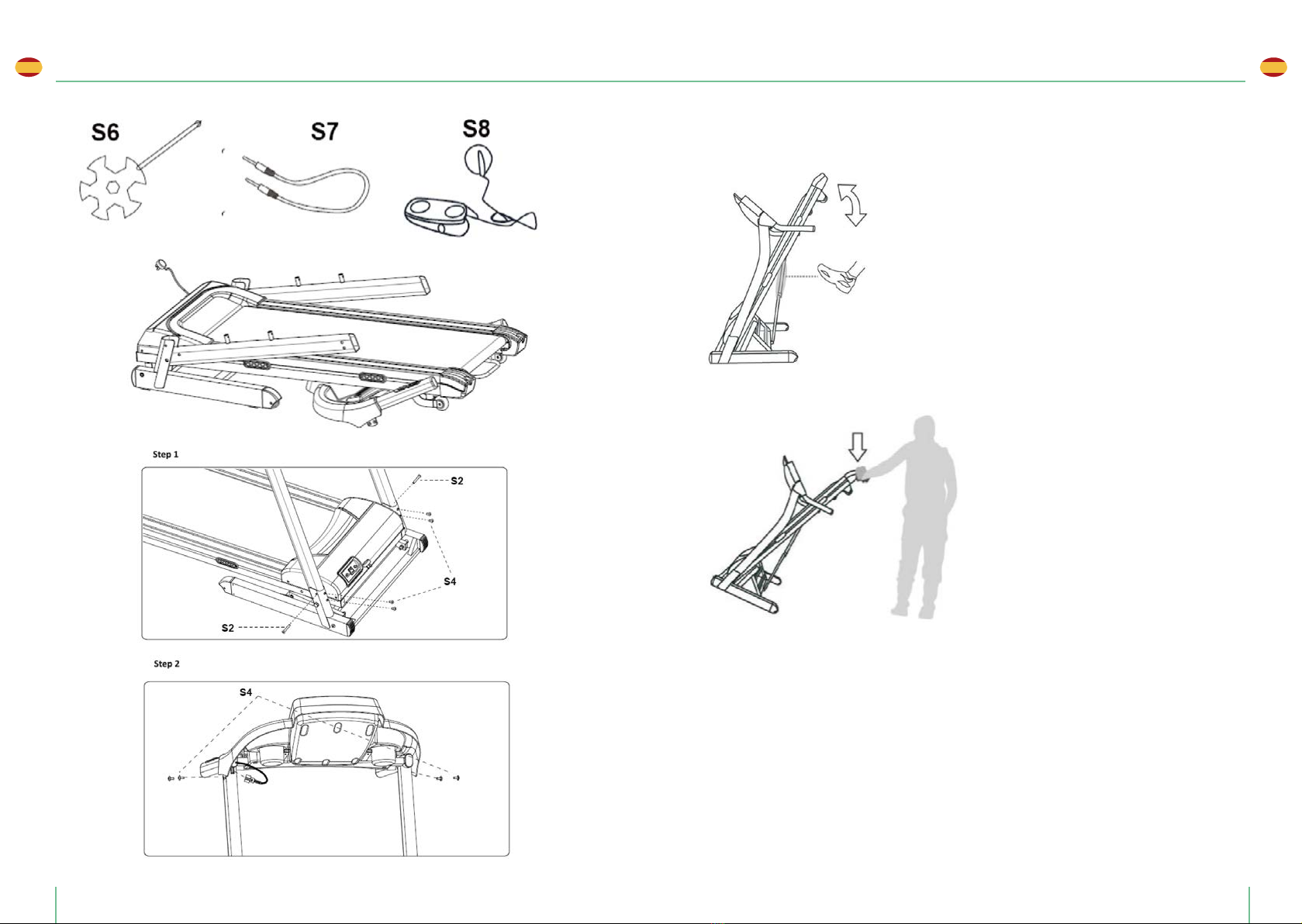 S6

S7

S8

Step 1

S2

S4

S2

Step 2

S4