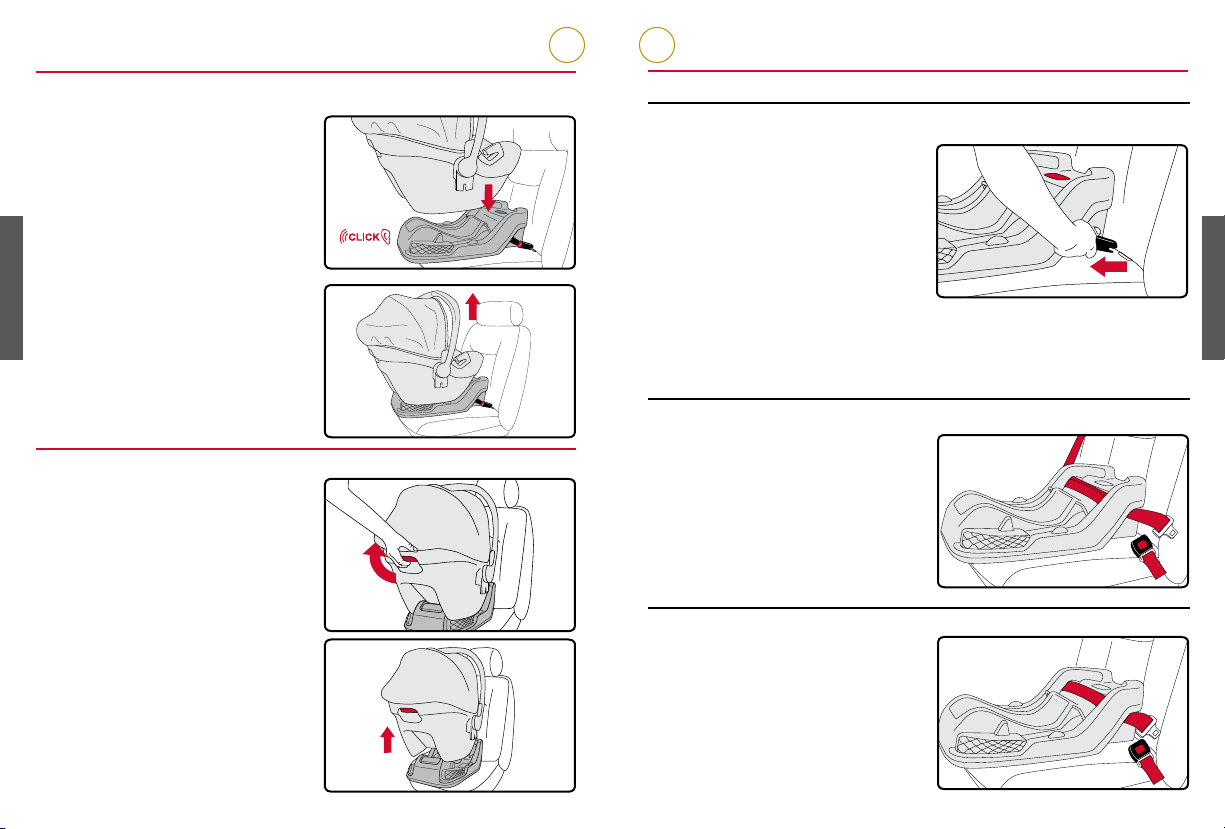 CLICK