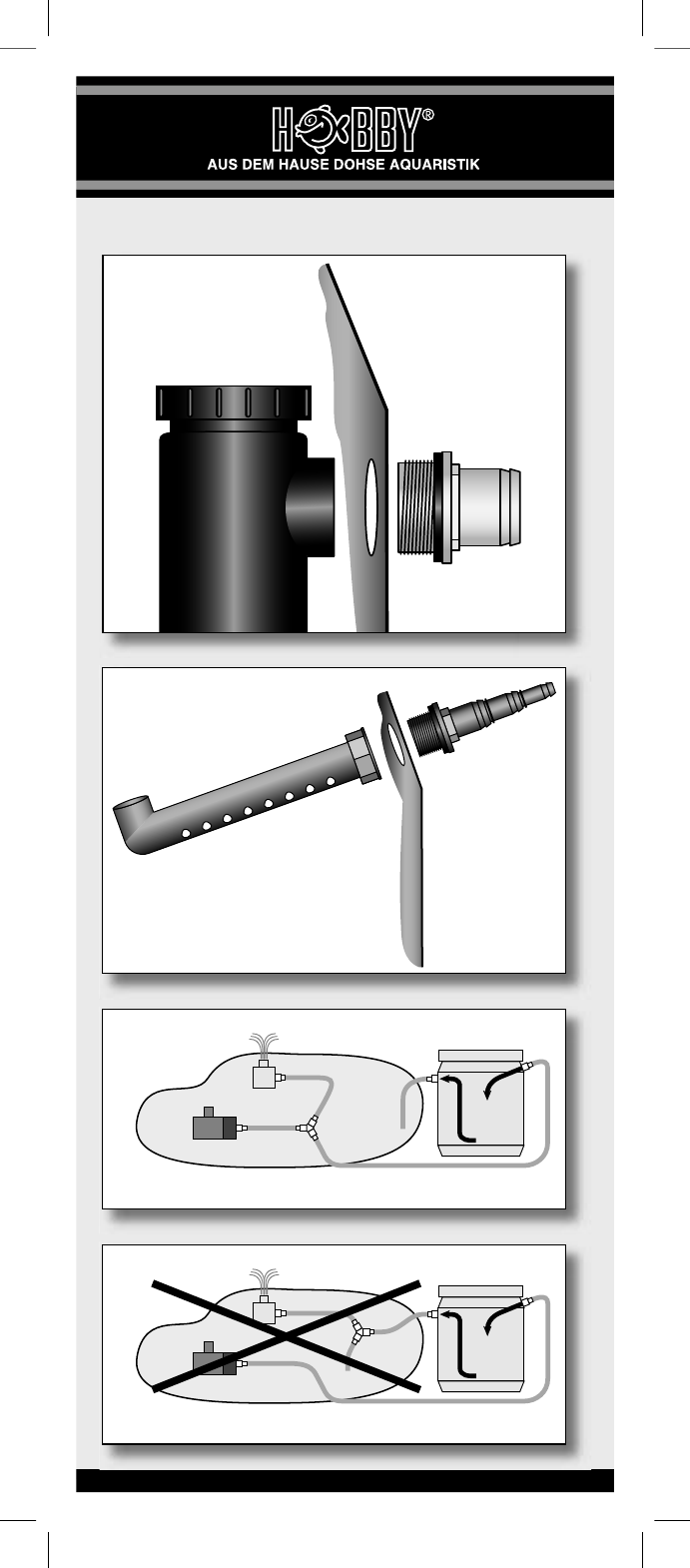 HOBBY®
AUS DEM HAUSE DOHSE AQUARISTIK