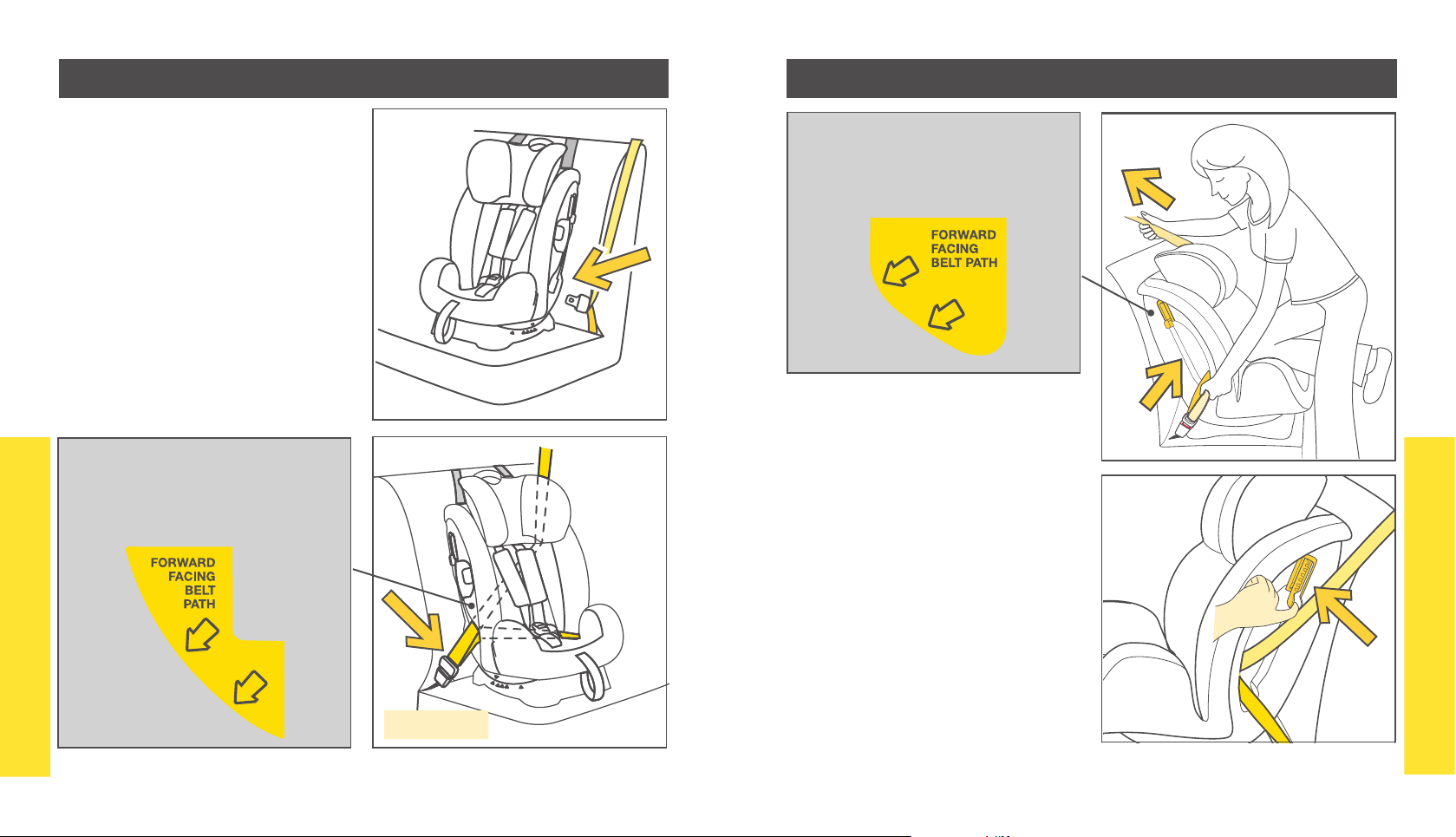 FORWARD FACING BELT PATH

FORWARD FACING BELT PATH