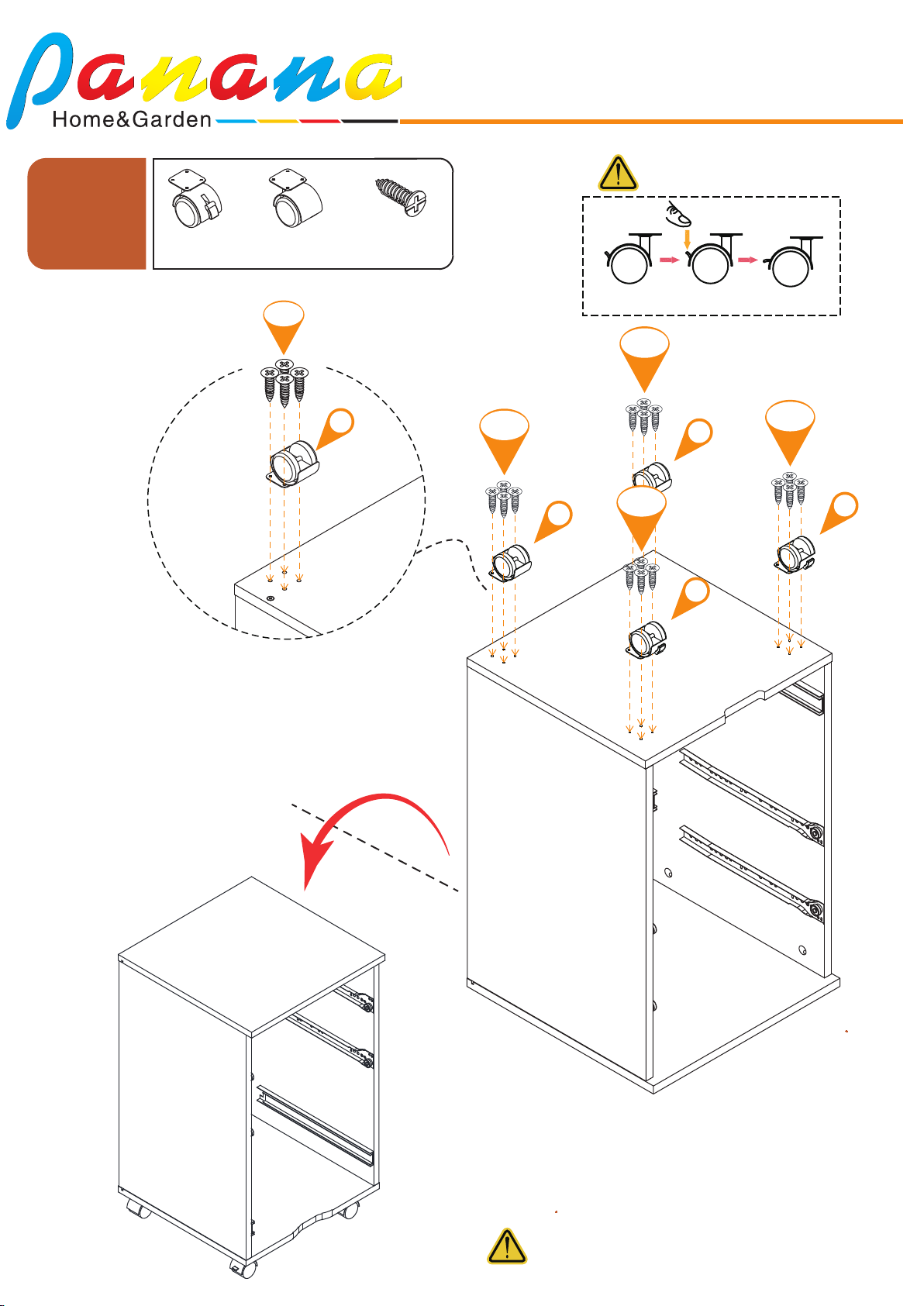 Panana
Home&Garden