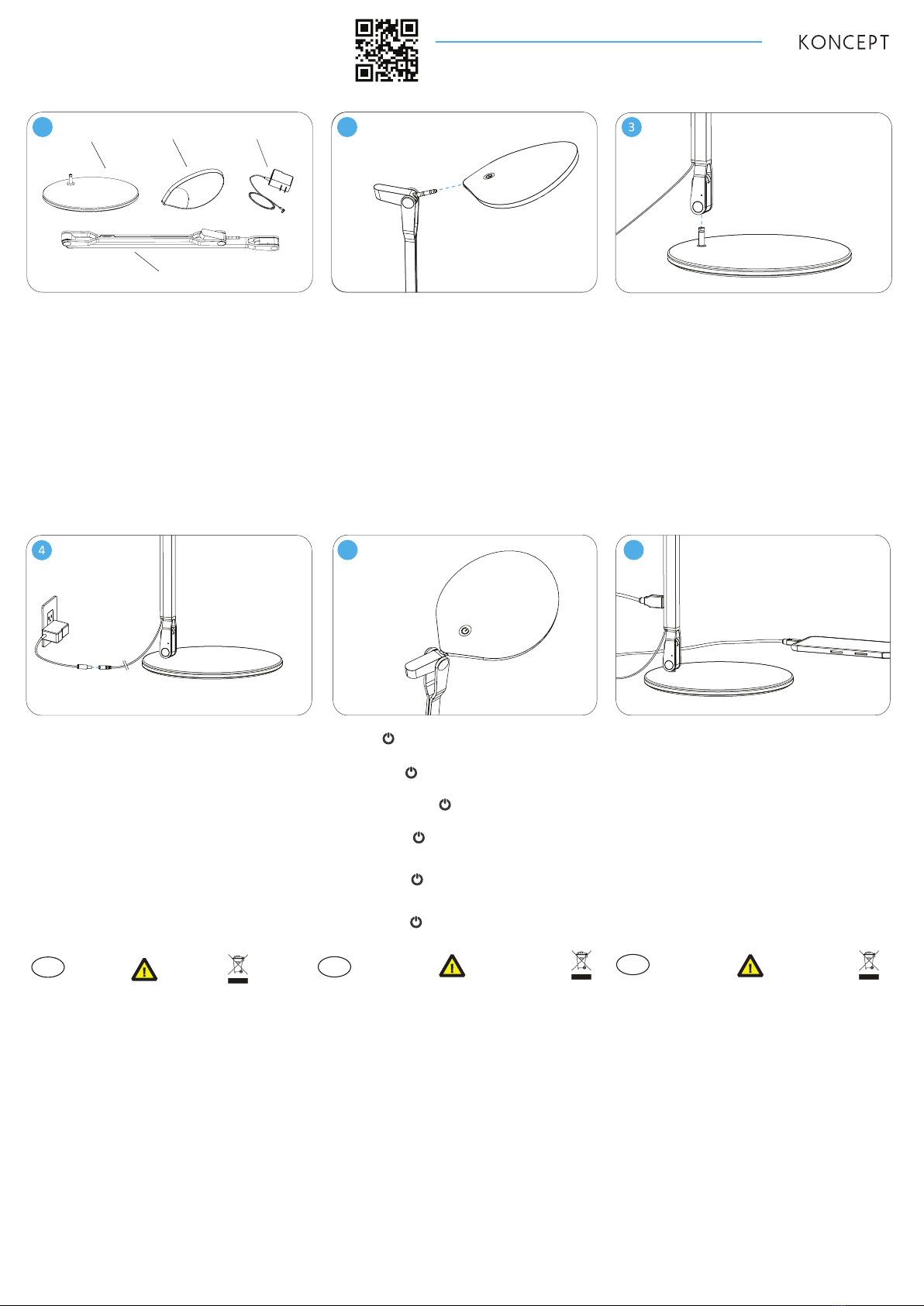 KONCEPT

3

4