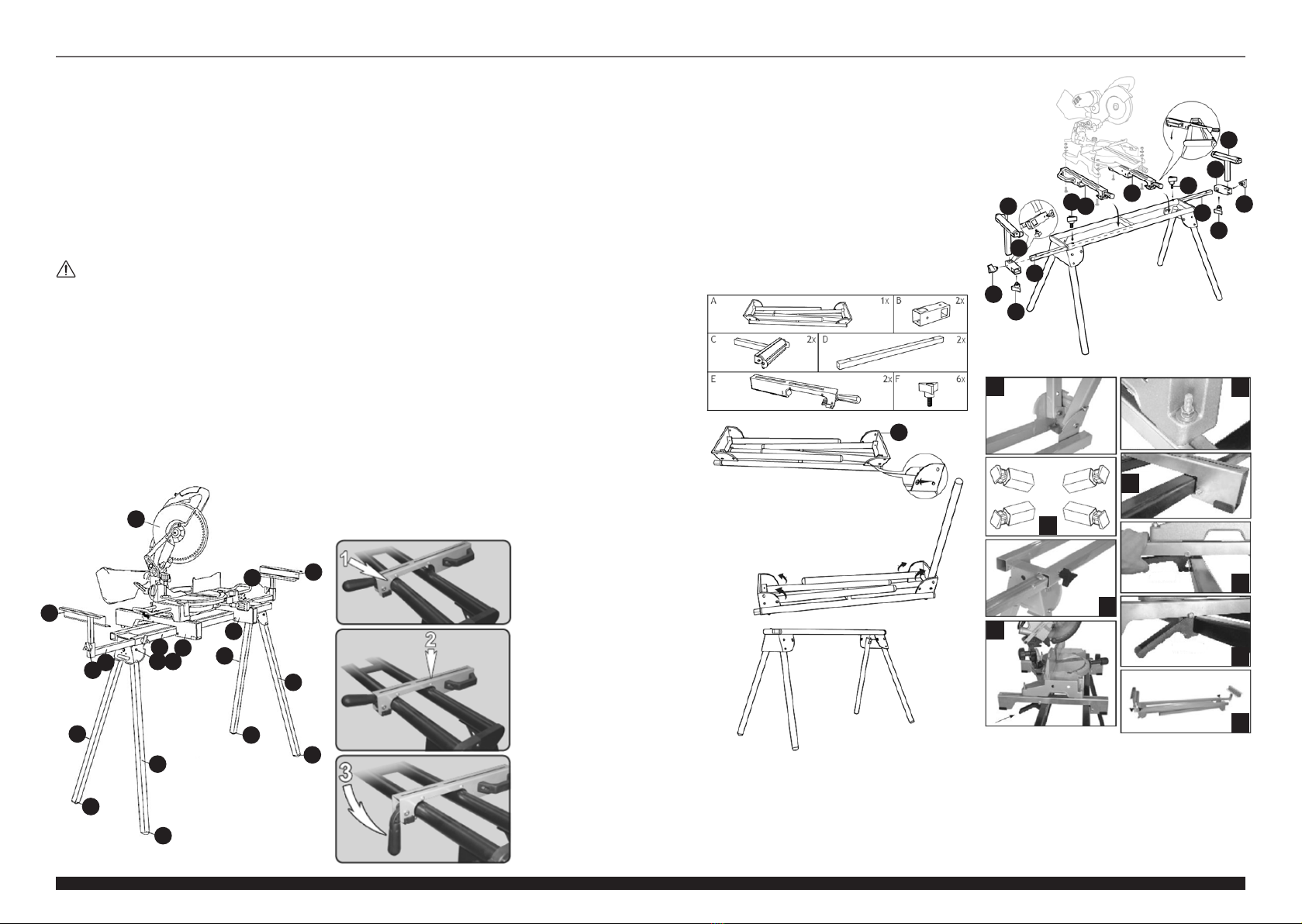 1

2

3

| A 1x | B 2x |
|---|---|
| C 2x | D 2x |
| E 2x | F 6x |