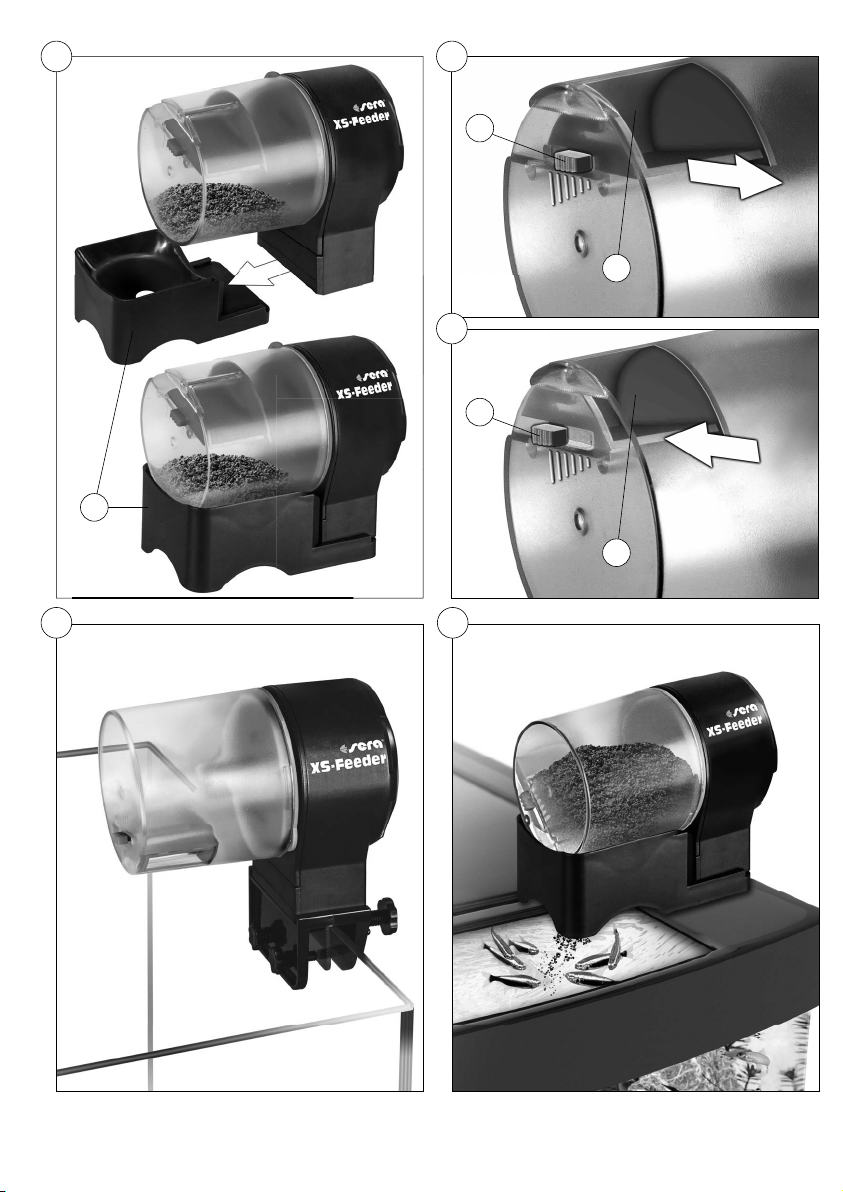 sera
XS-Feeder

sera
XS-Feeder

sera
XS-Feeder

sera
XS-Feeder