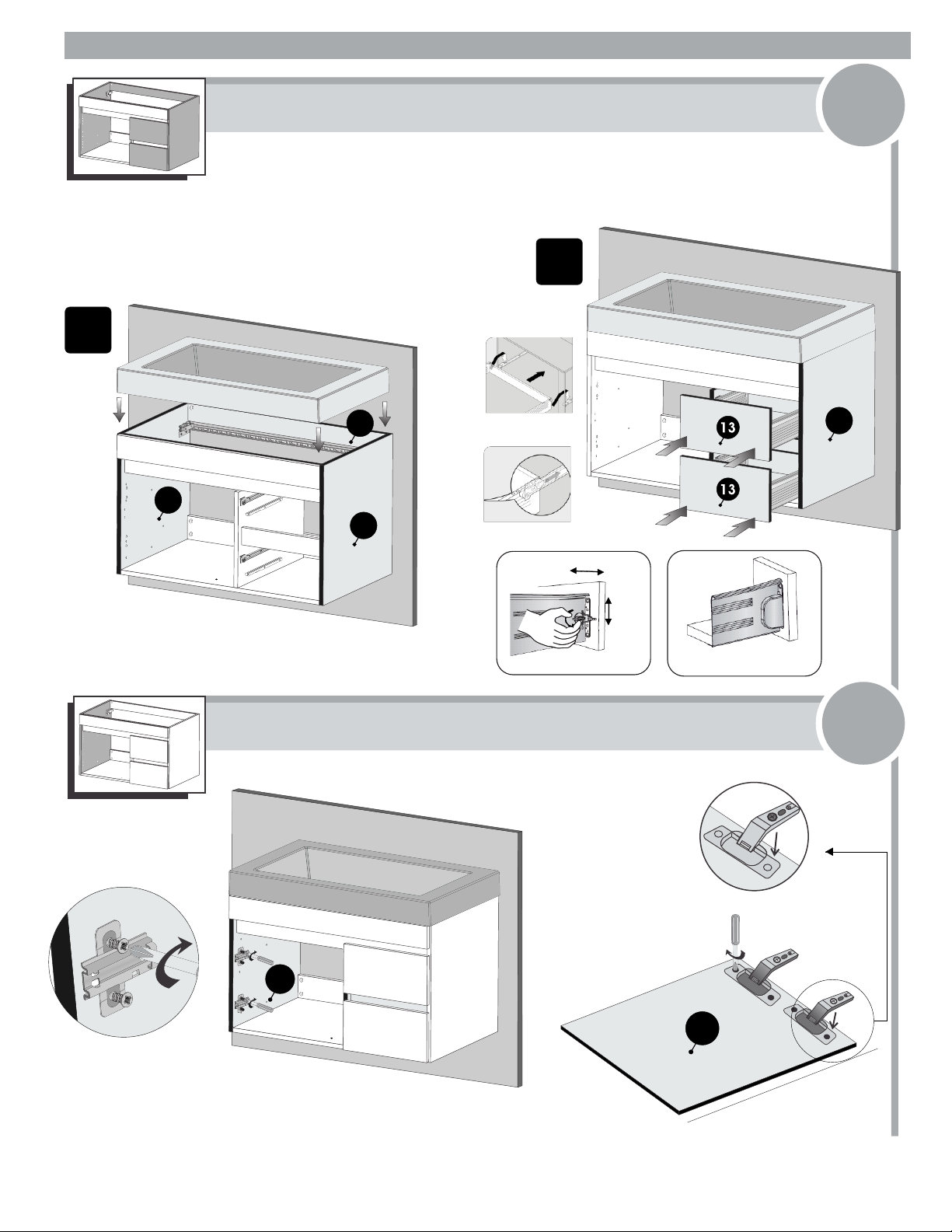 13

13