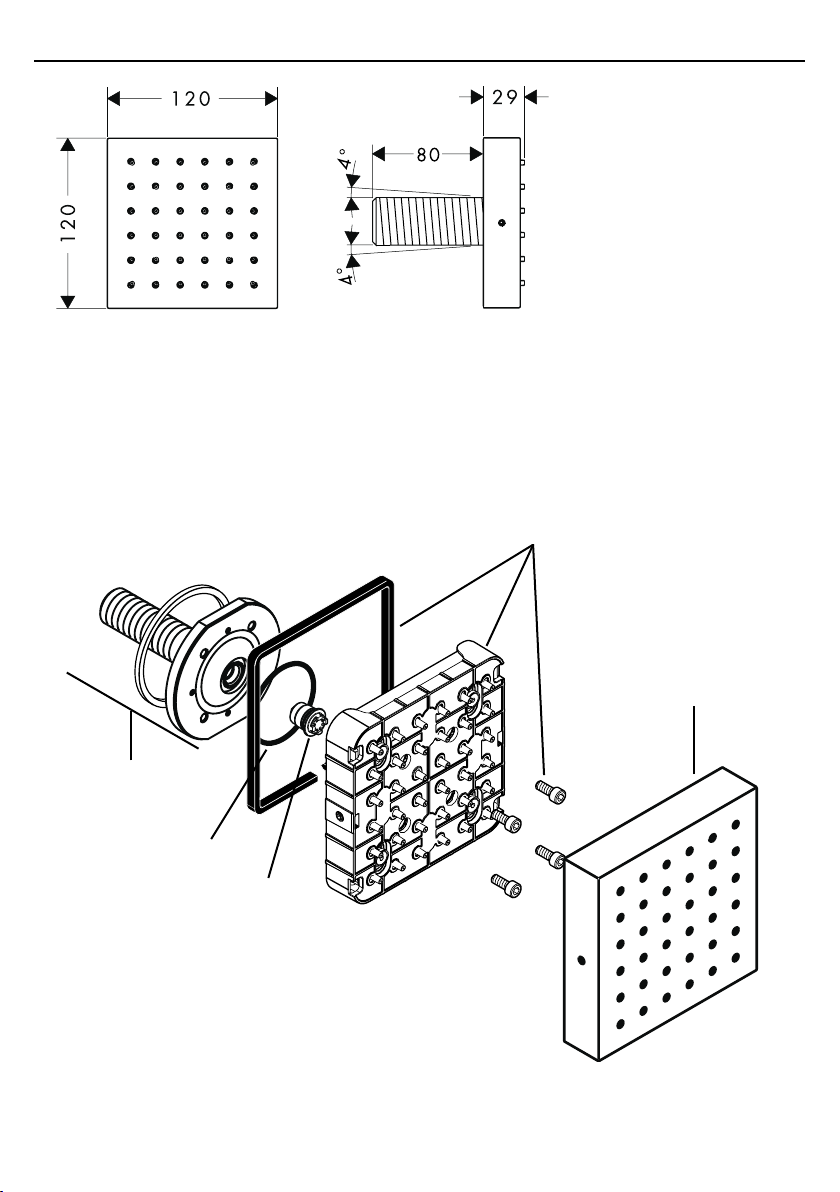 120

120

29

80

4°

4°