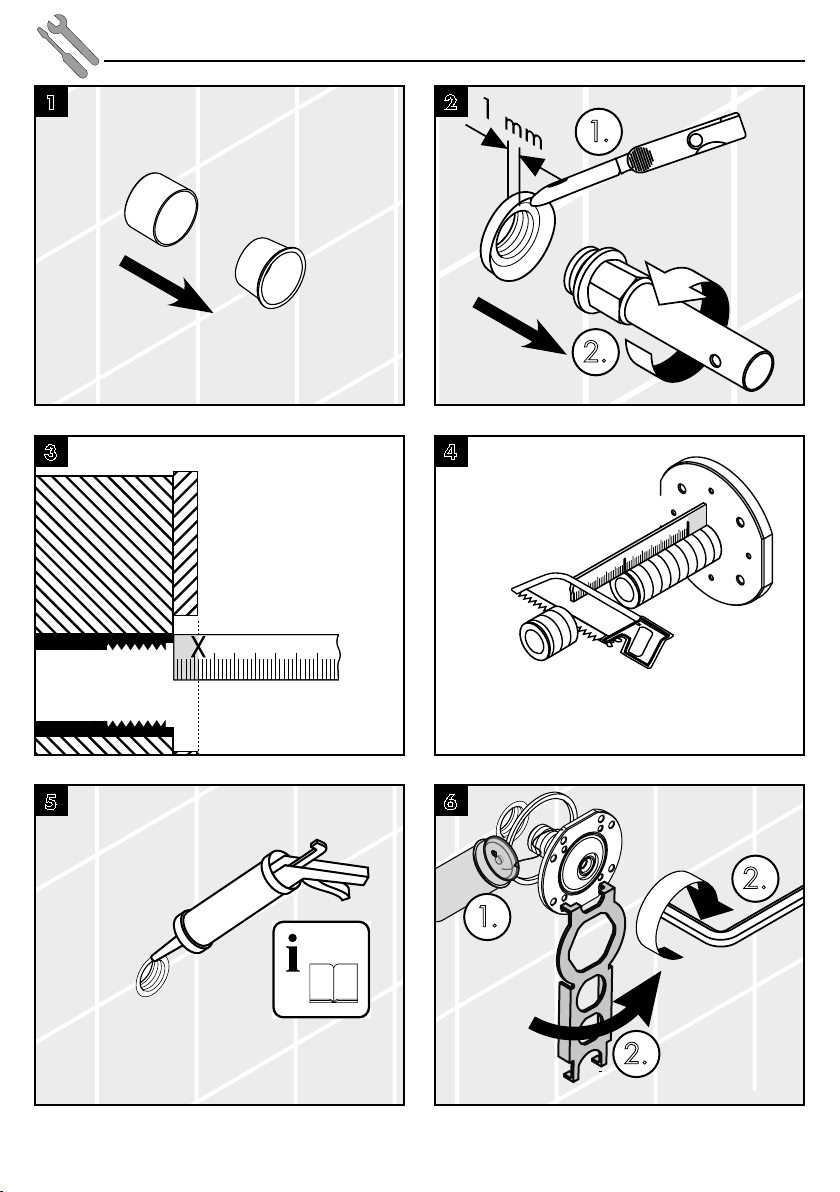 1

2

1 mm

1.

2.

3

X

4

5

i

6

1.

2.

2.