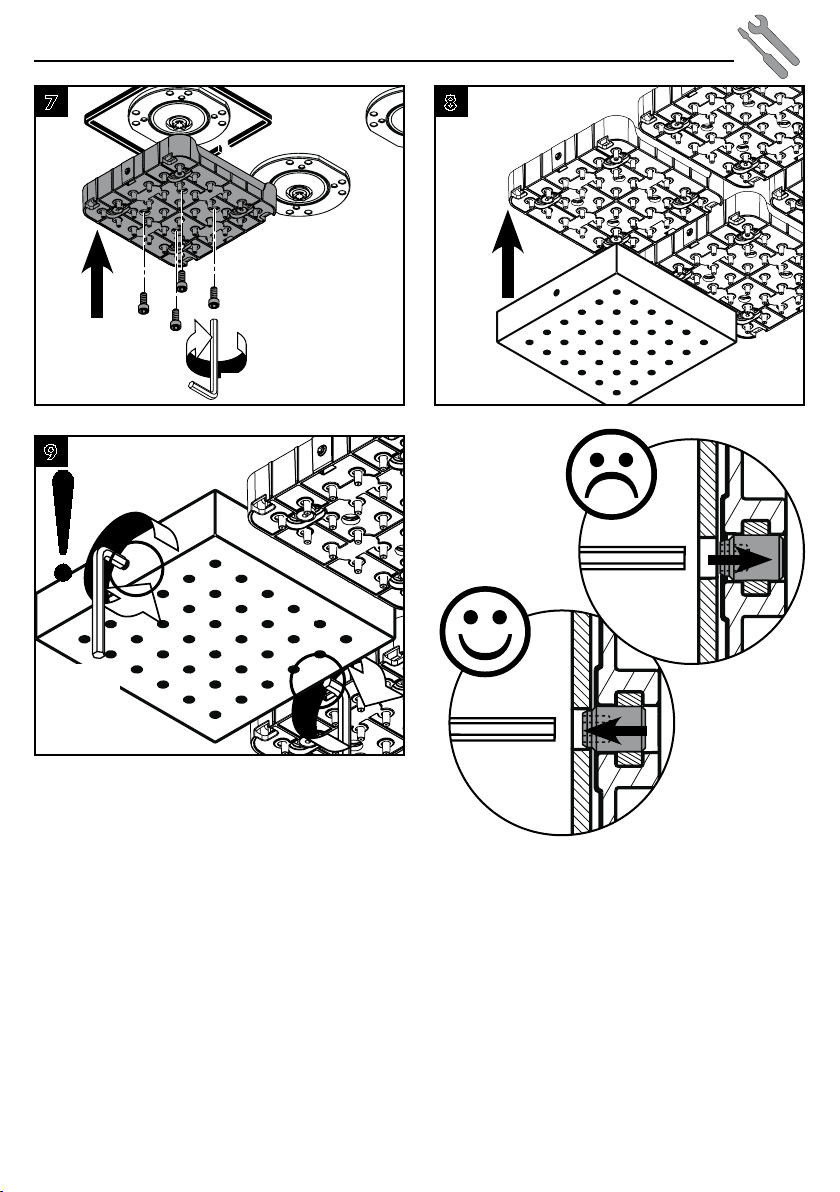 7

8

9