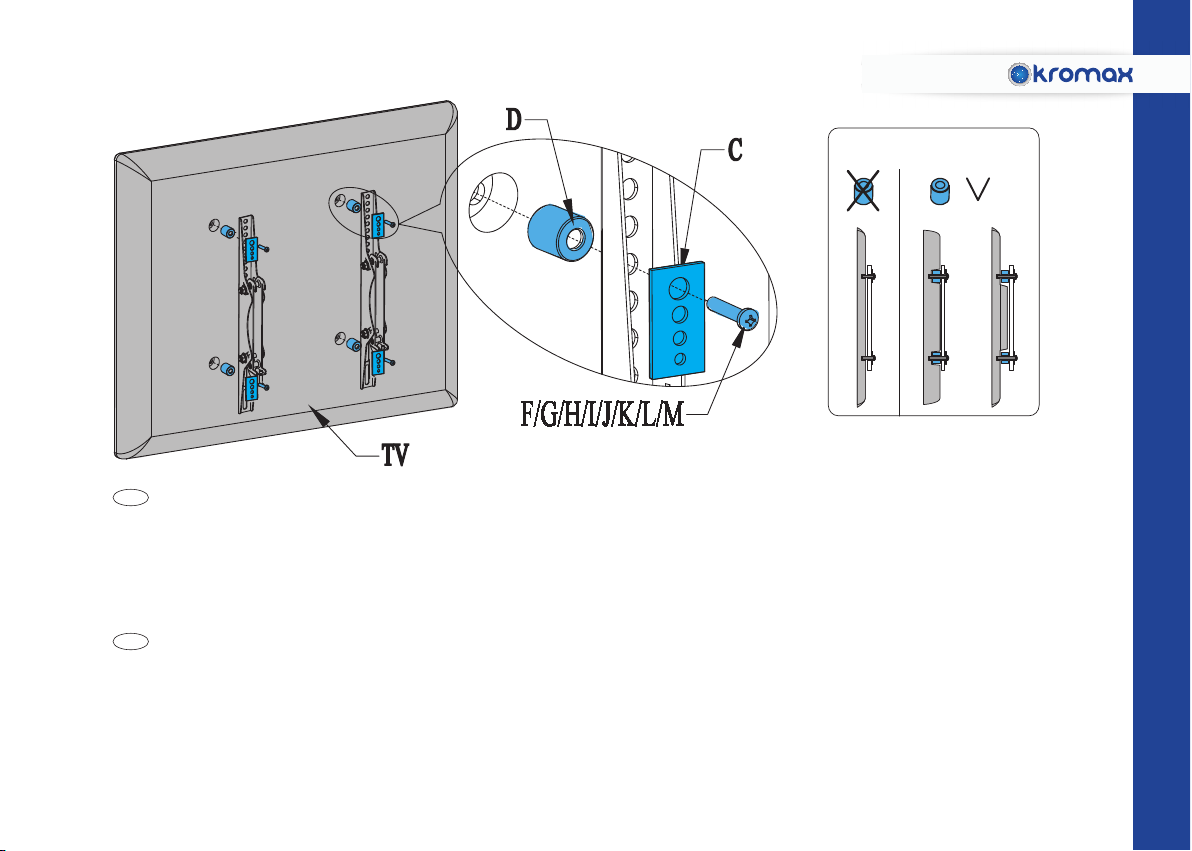 kromax

D

C

F/G/H/I/J/K/L/M

TV