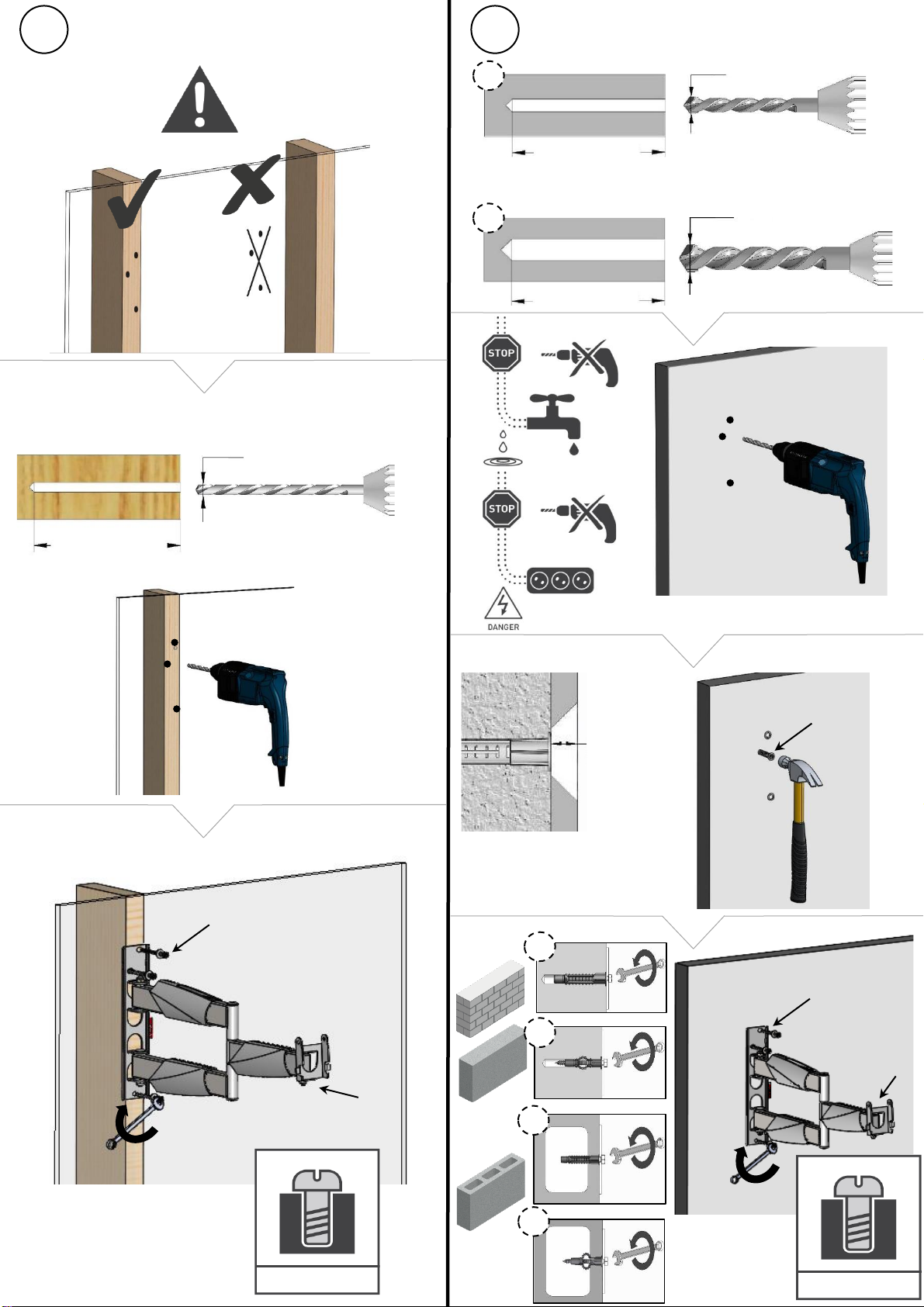 STOP

STOP

DANGER