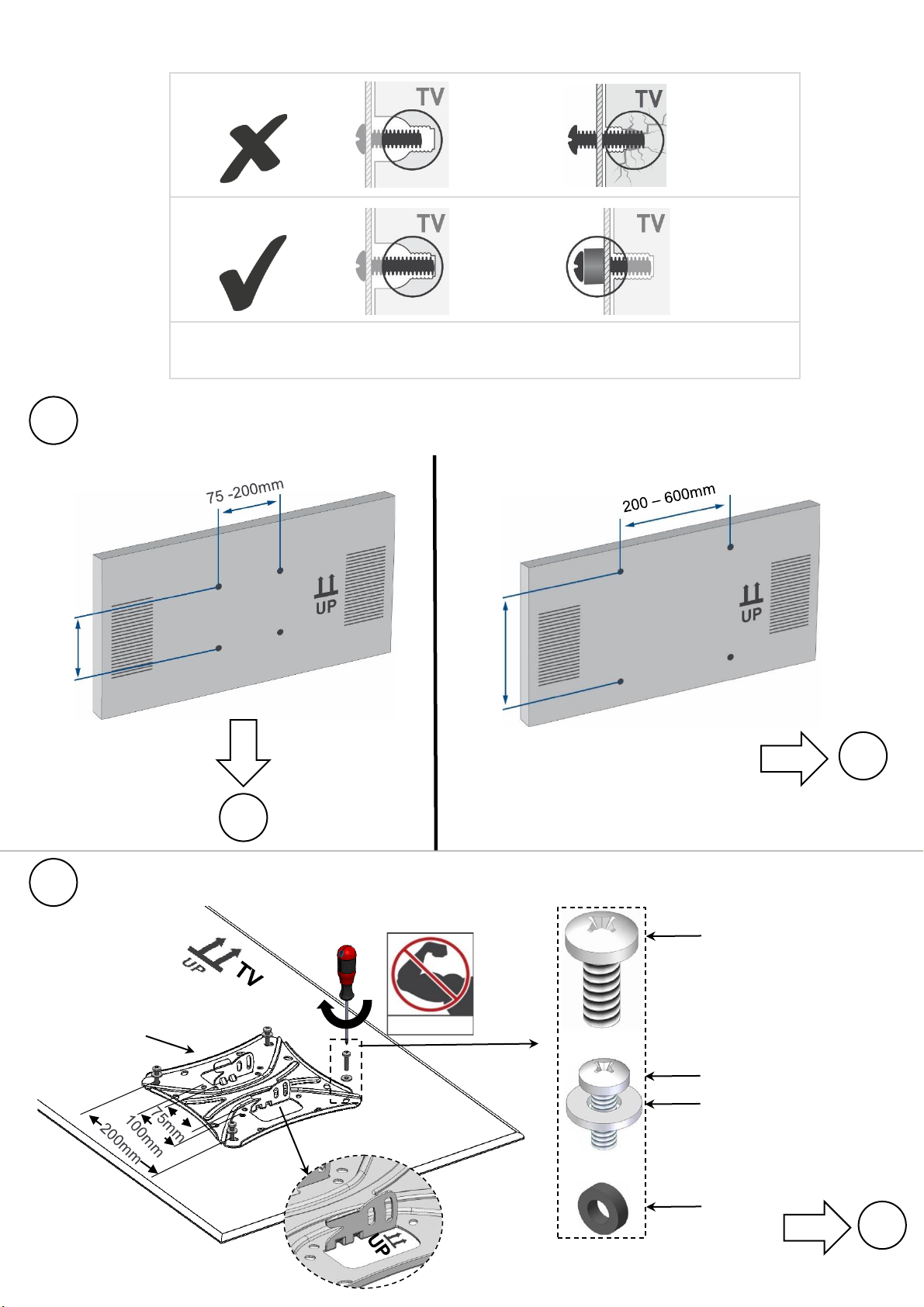 TV
TV
TV
TV

75 -200mm
UP

200 – 600mm
UP

UP
TV

75mm
100mm
200mm

UP