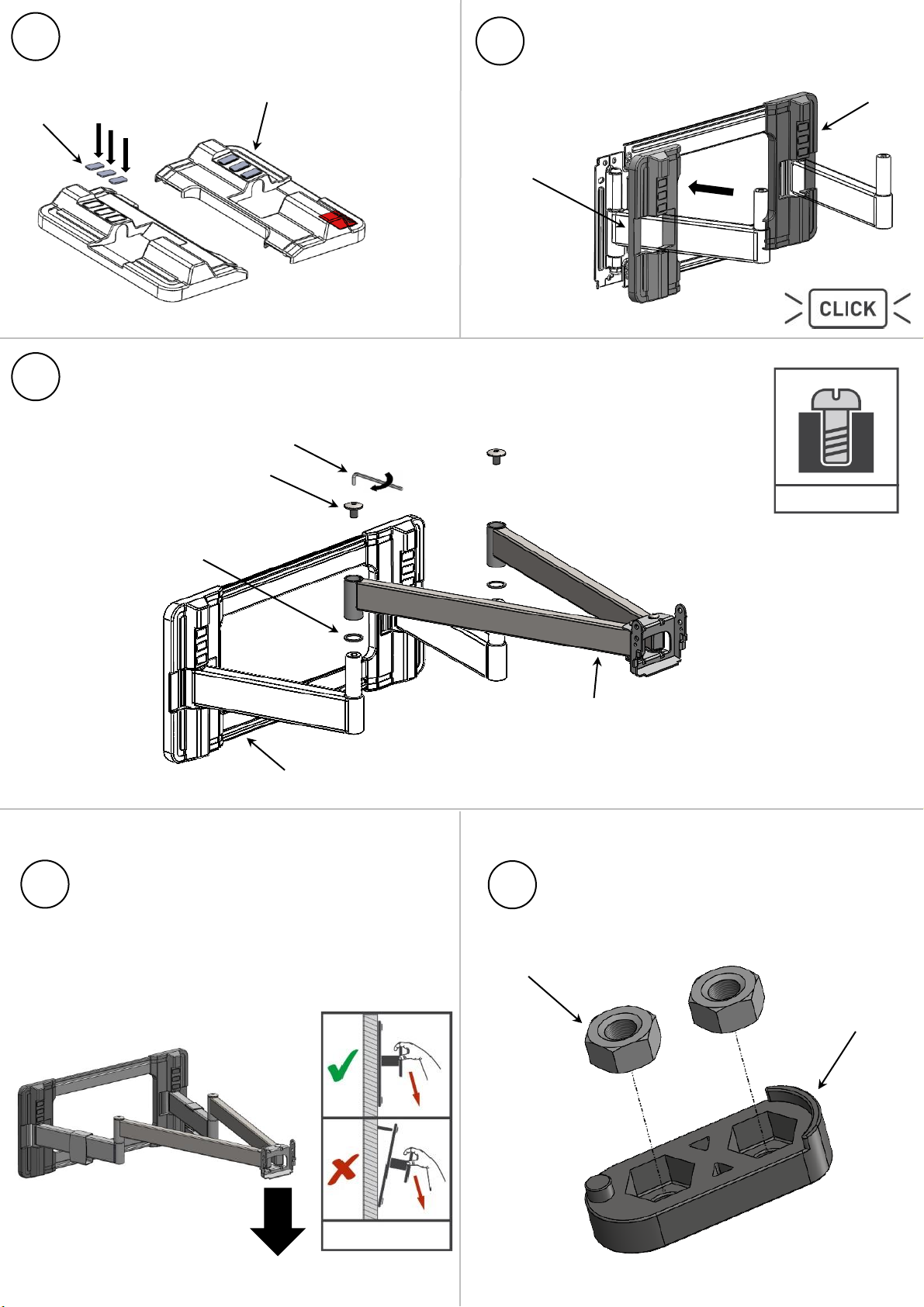 CLICK