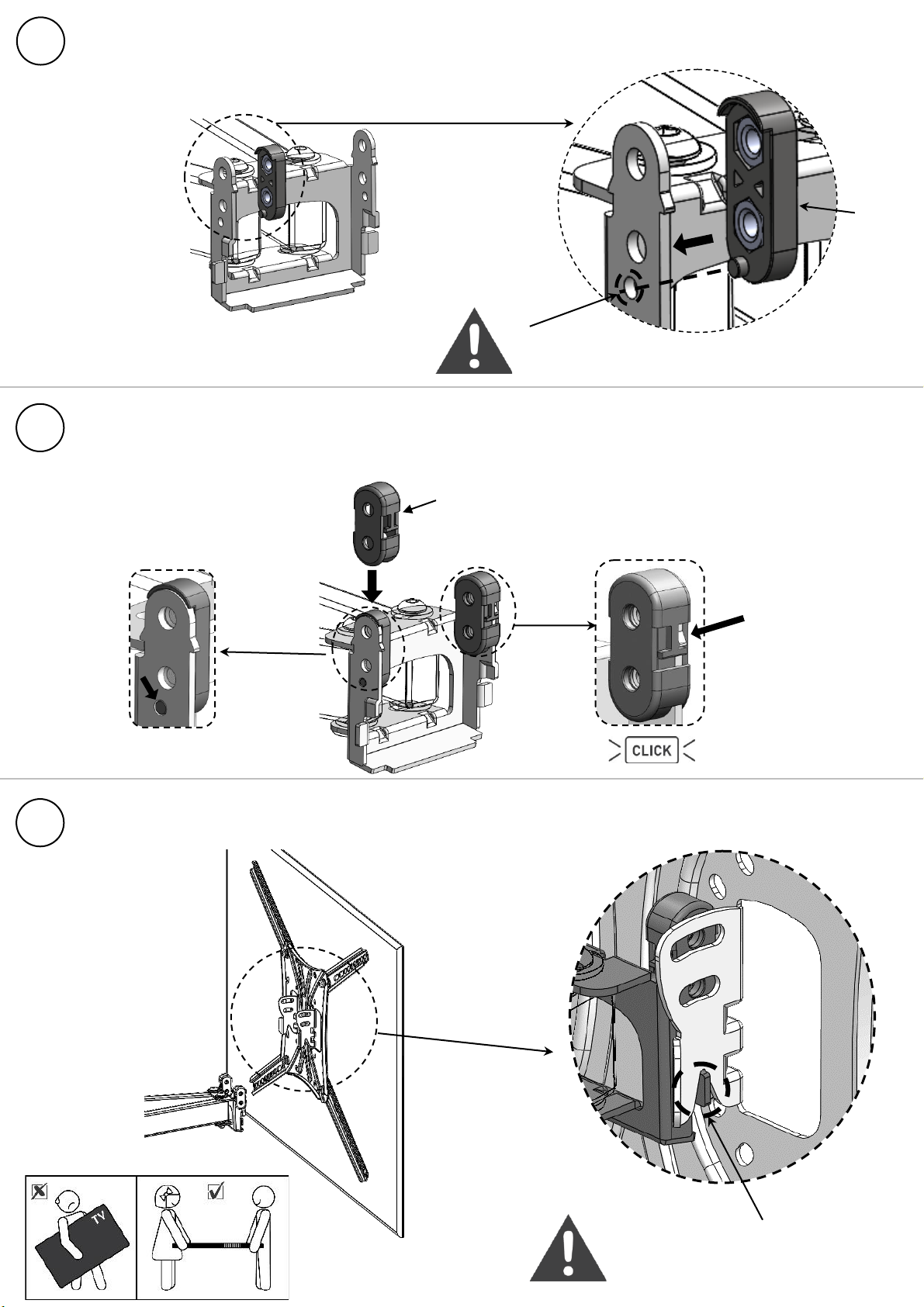 CLICK

TV