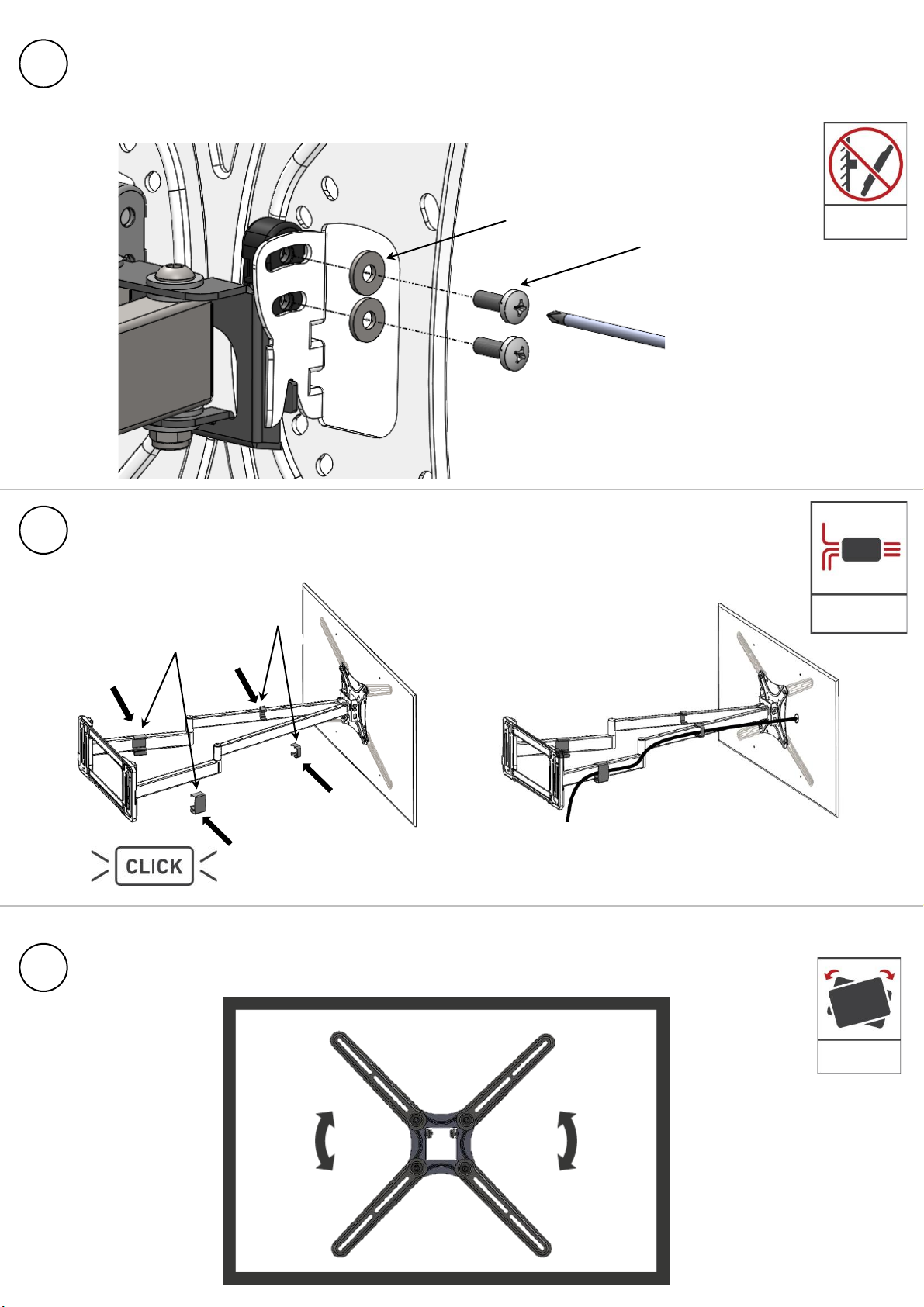 CLICK