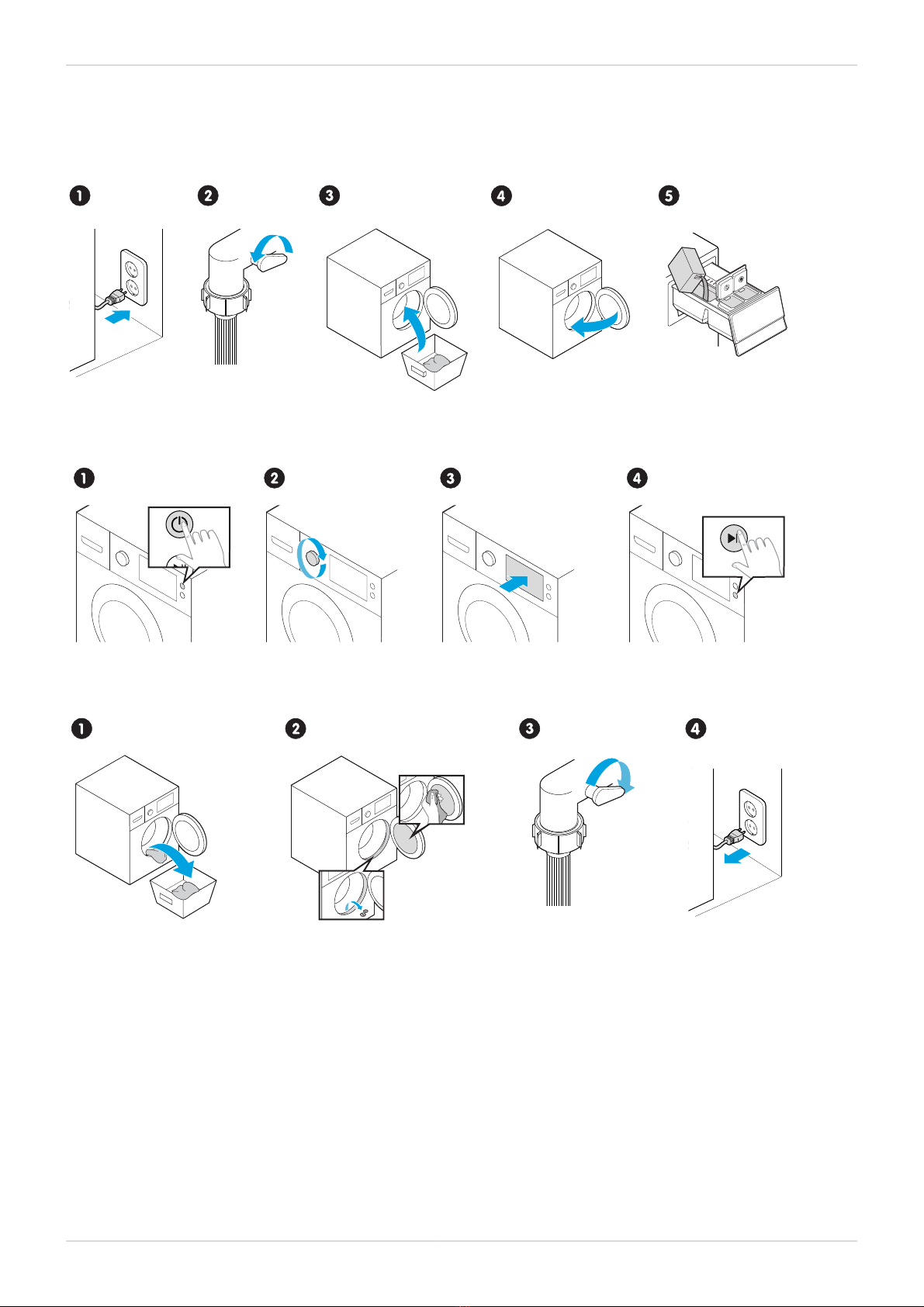 1
2
3
4
5

1
2
3
4

1
2
3
4