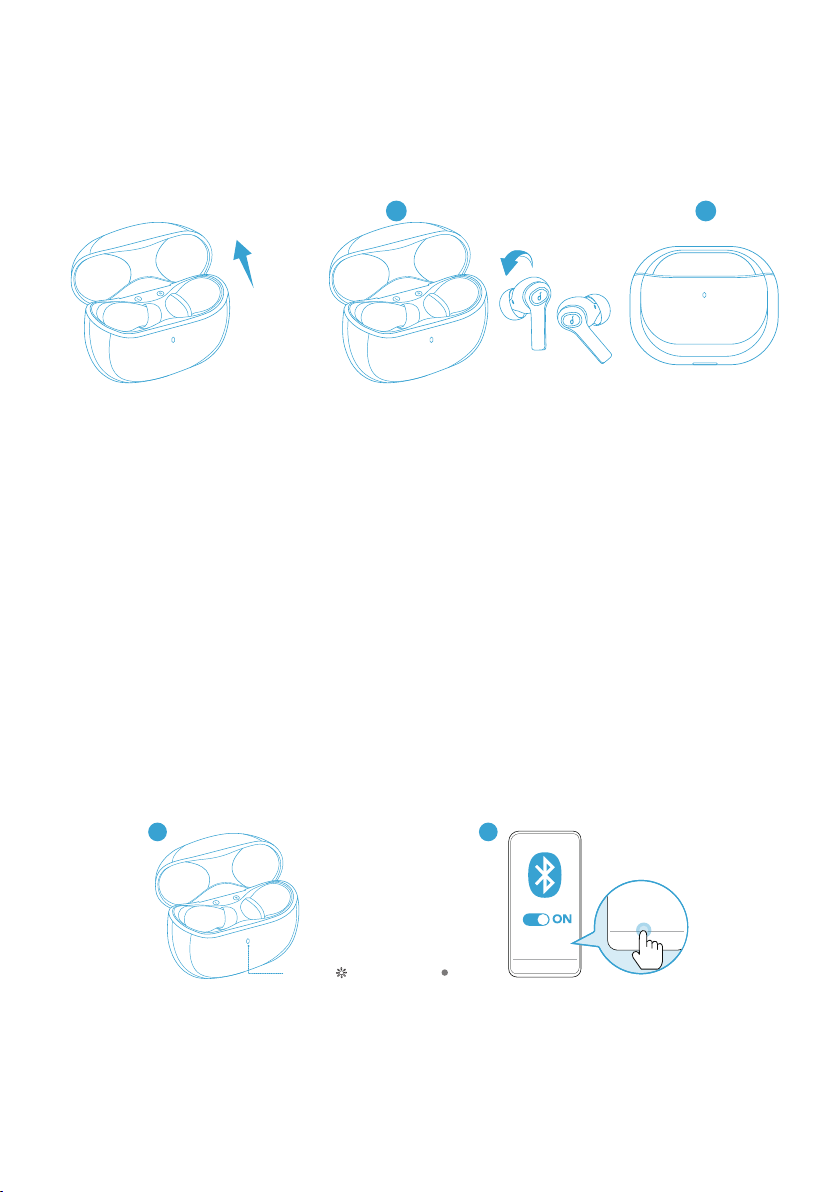 ON