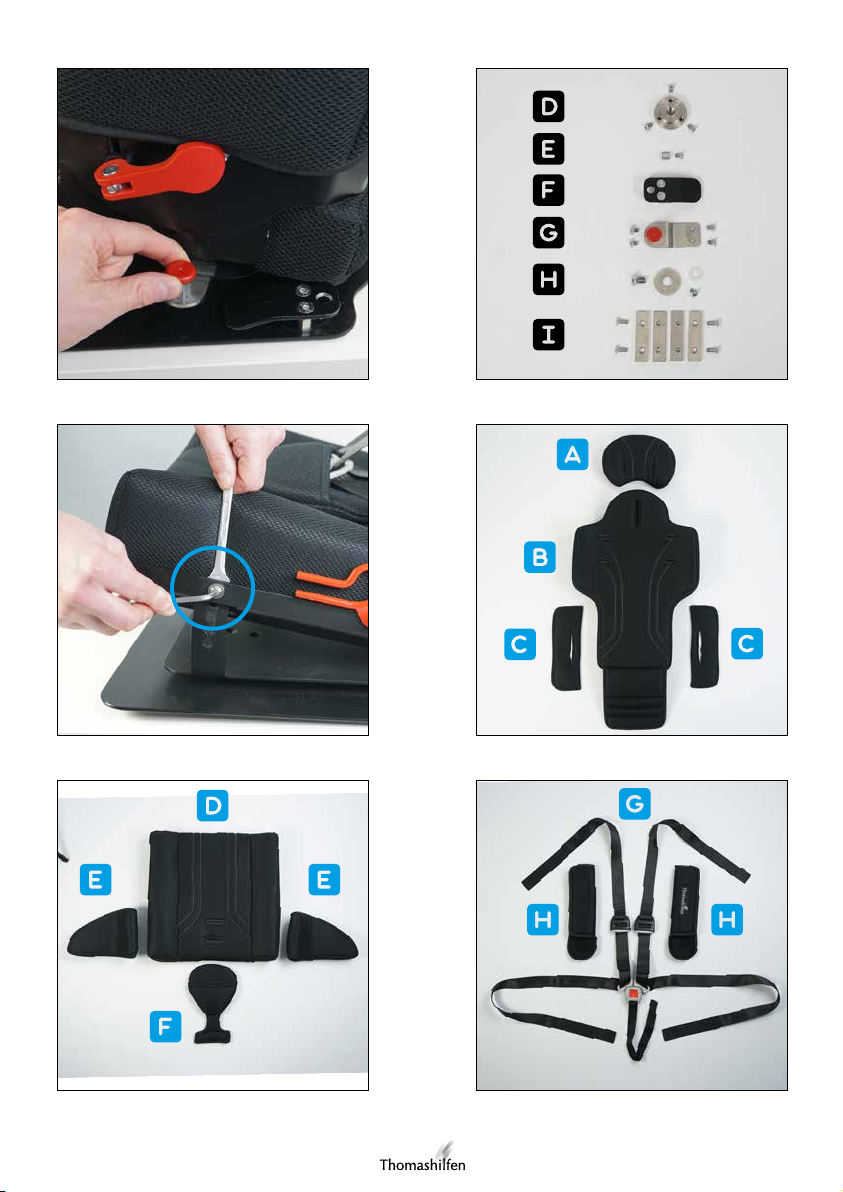 D
E
F
G
H
I

A
B
C
C

D
E
E
F

G
H
H

Thomashilfen