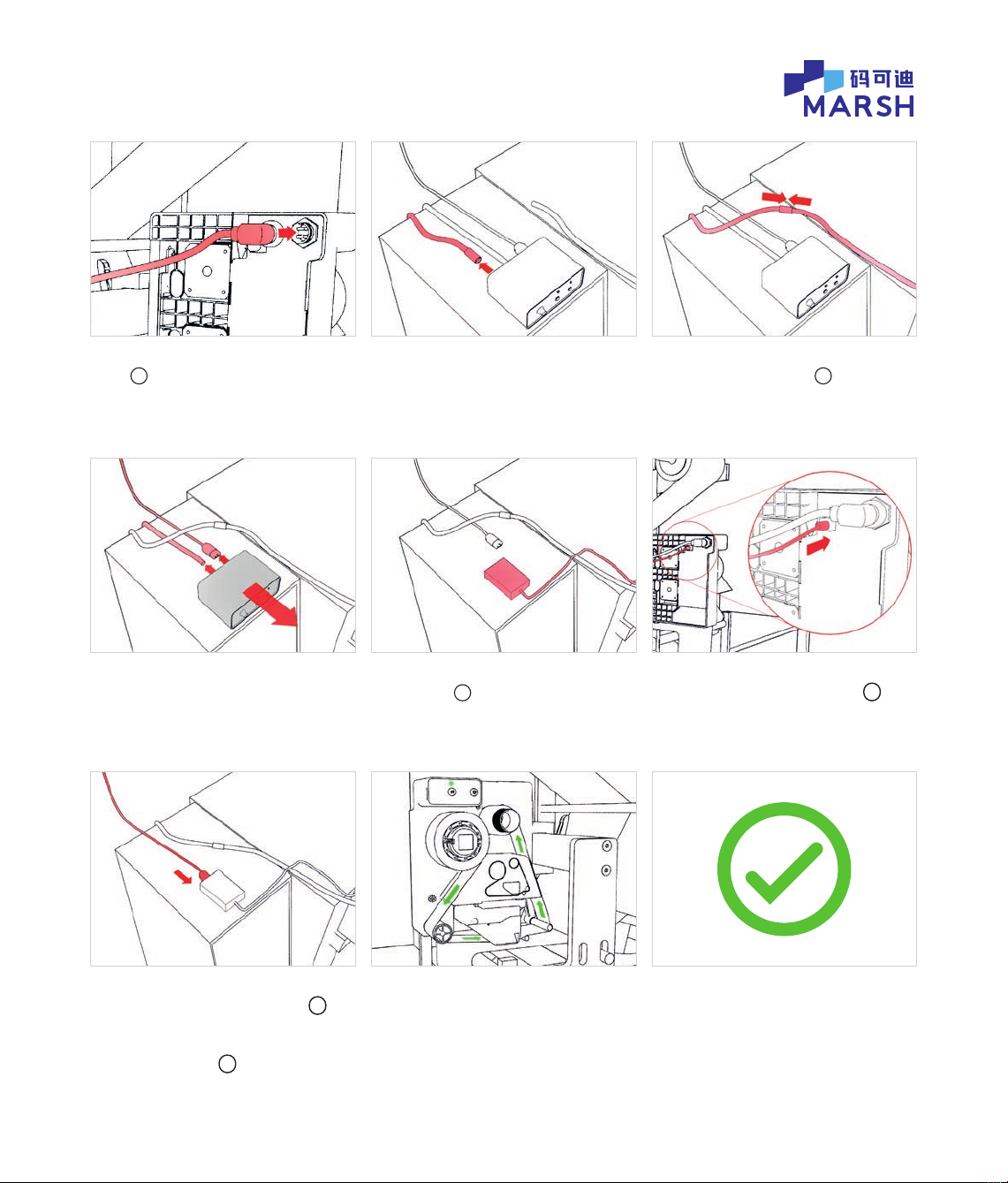 码可迪
MARSH