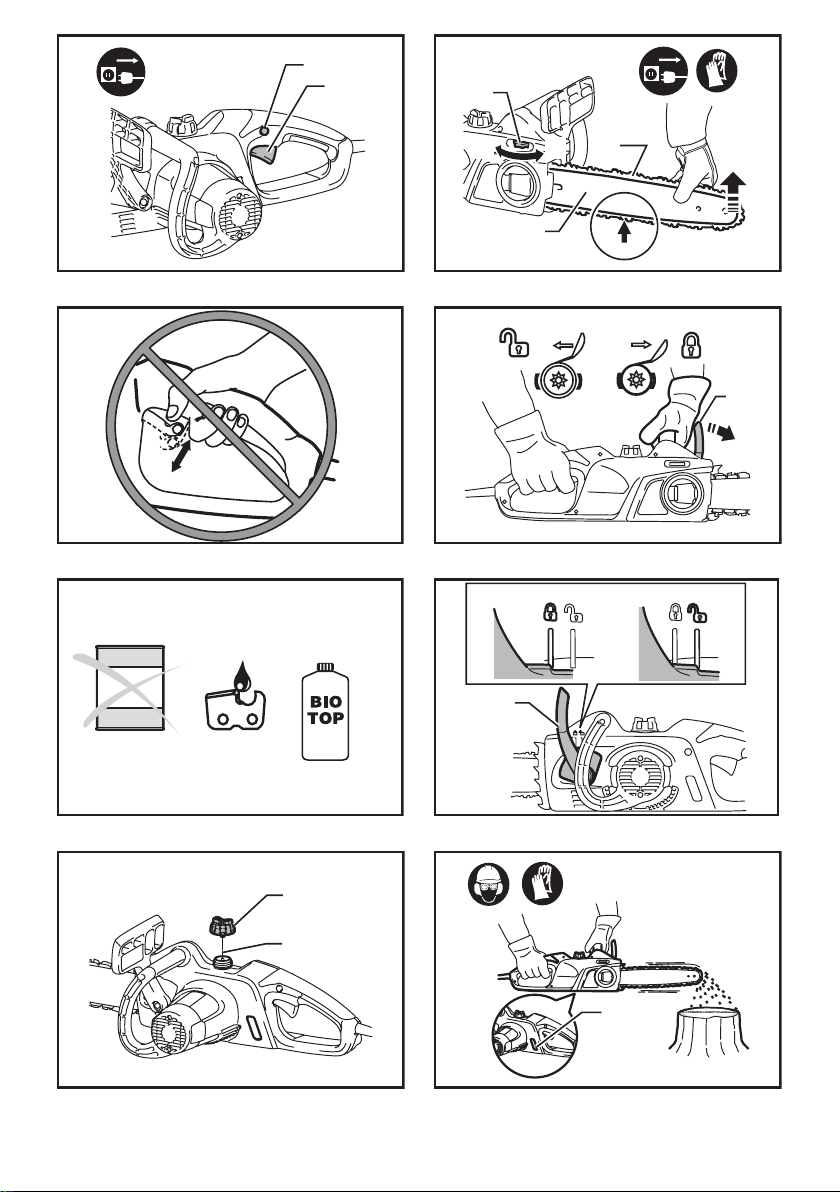 BIO
TOP