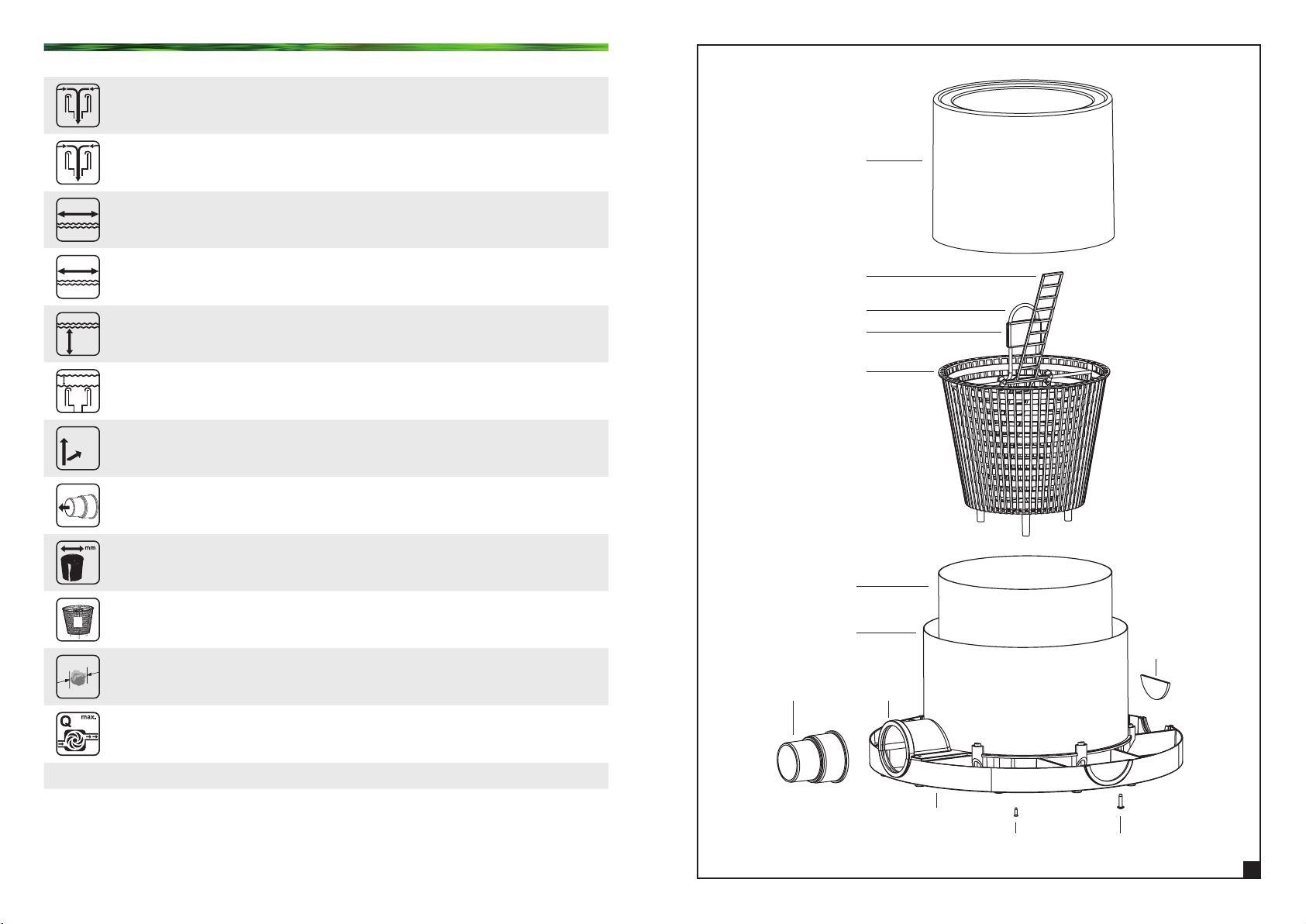 mm

Q max.