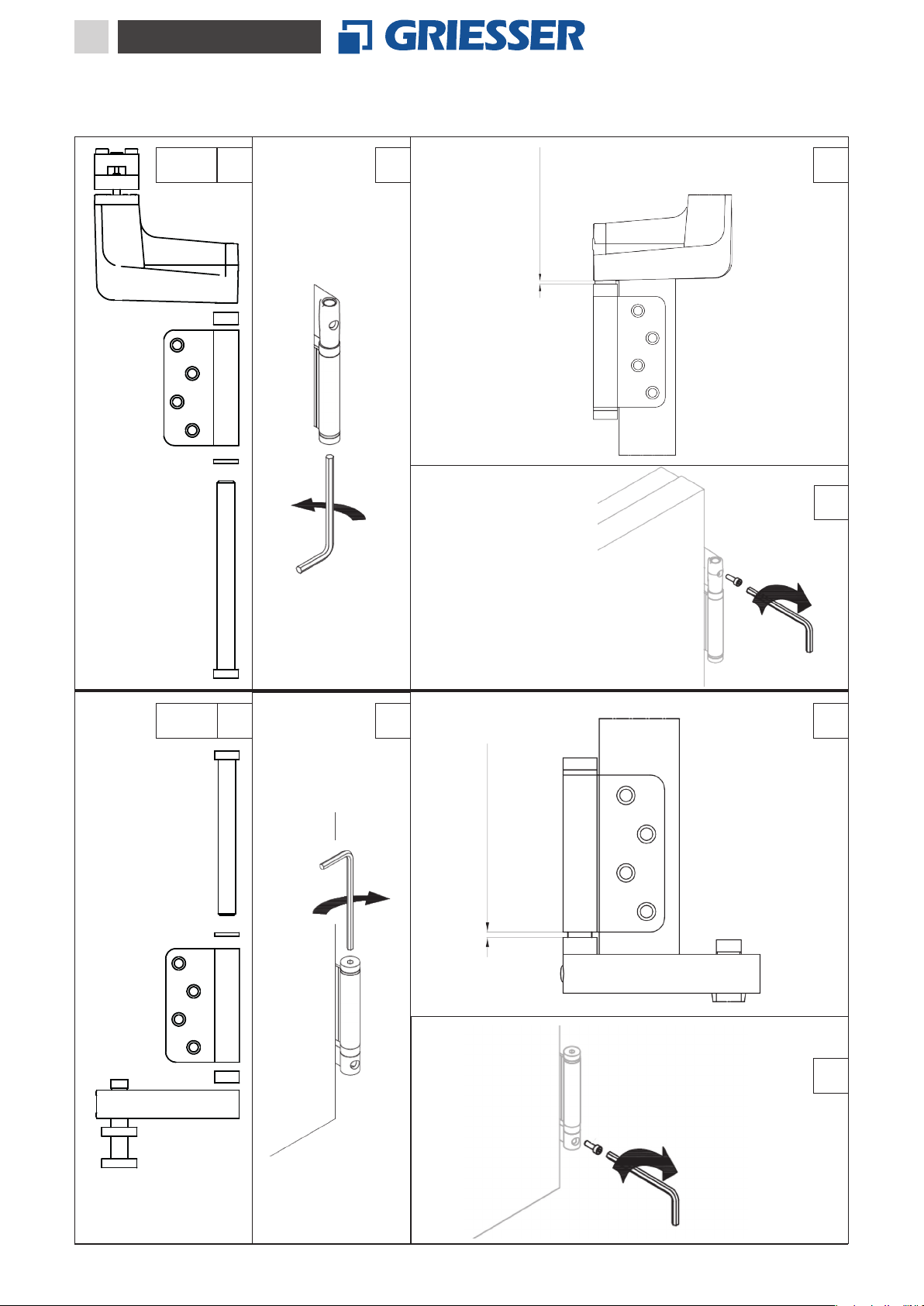 GRIESSER