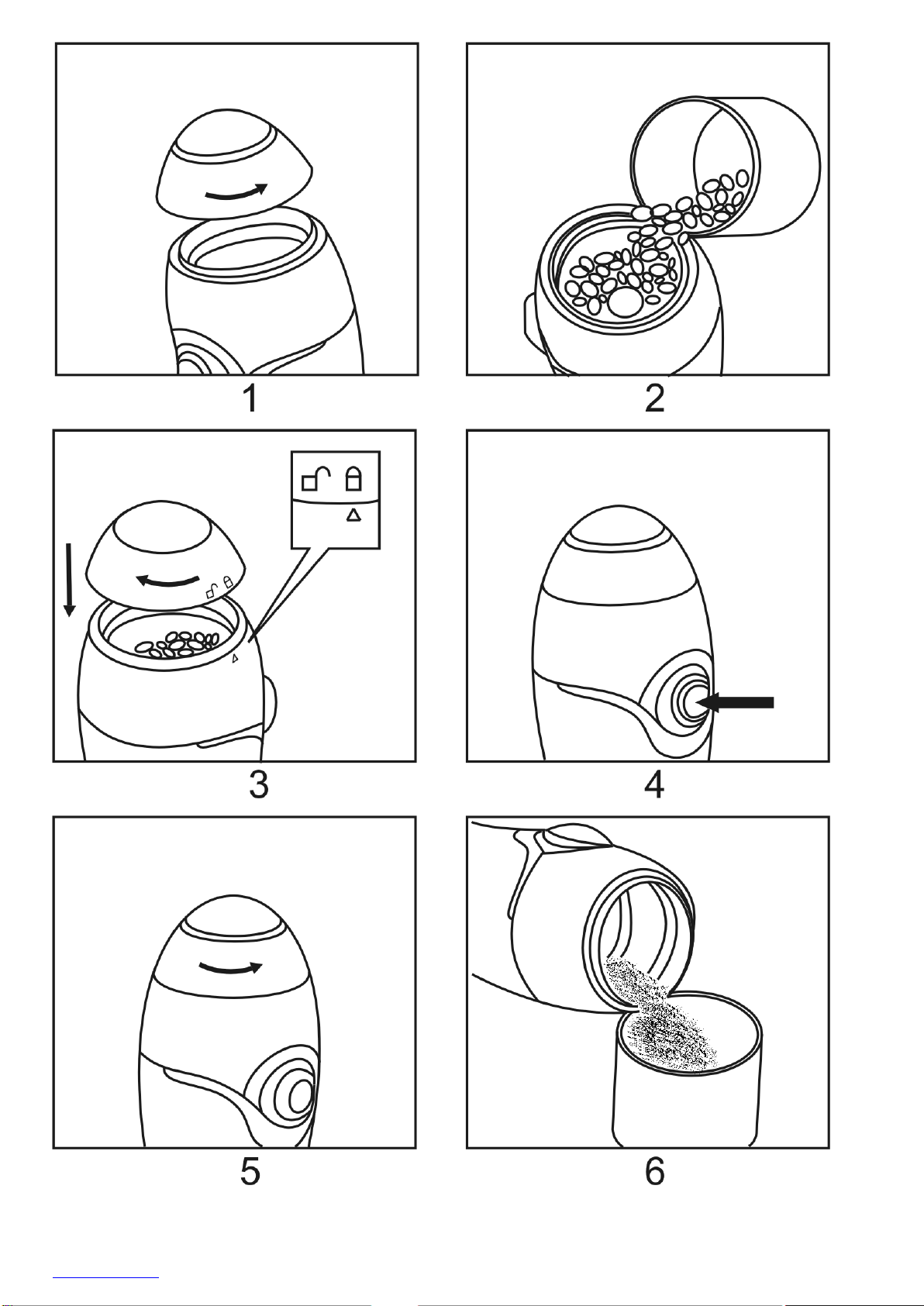 1

2

3

4

5

6