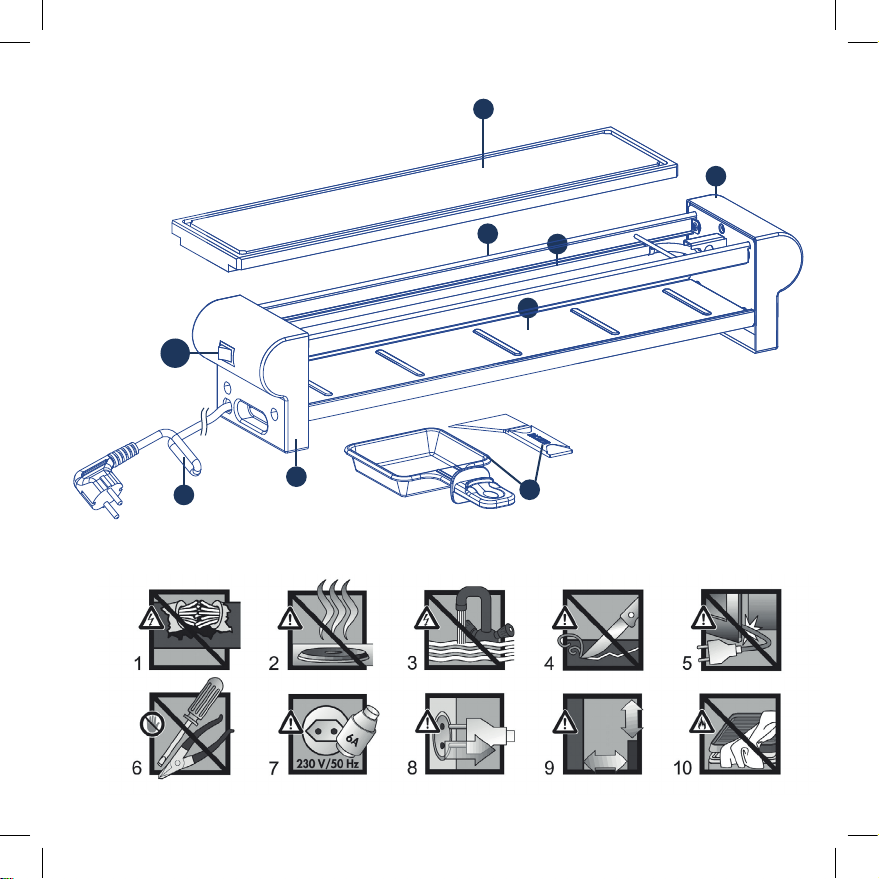 1
2
3
4
5
6
7
6A
230 V/50 Hz
8
9
10