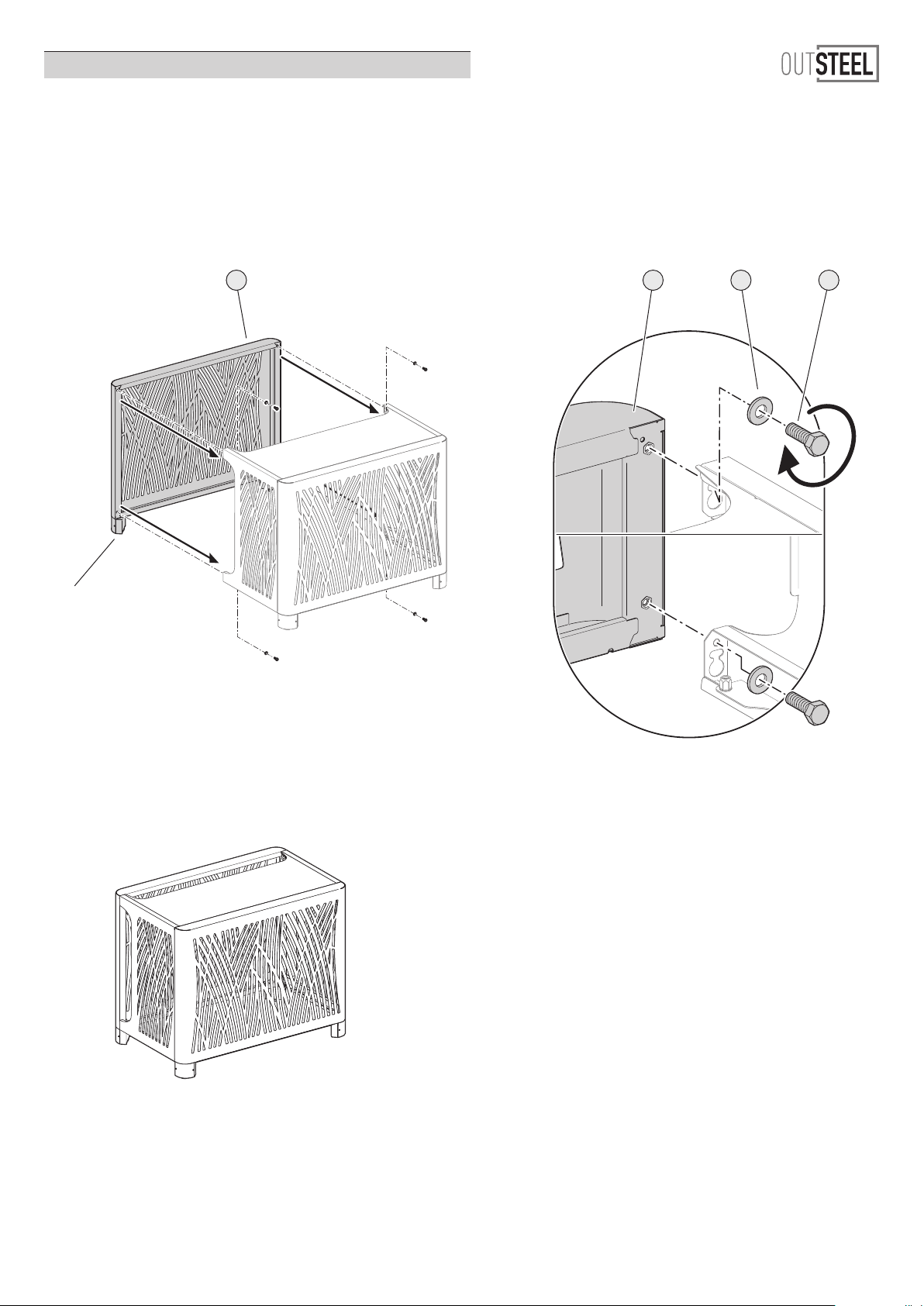 OUTSTEEL