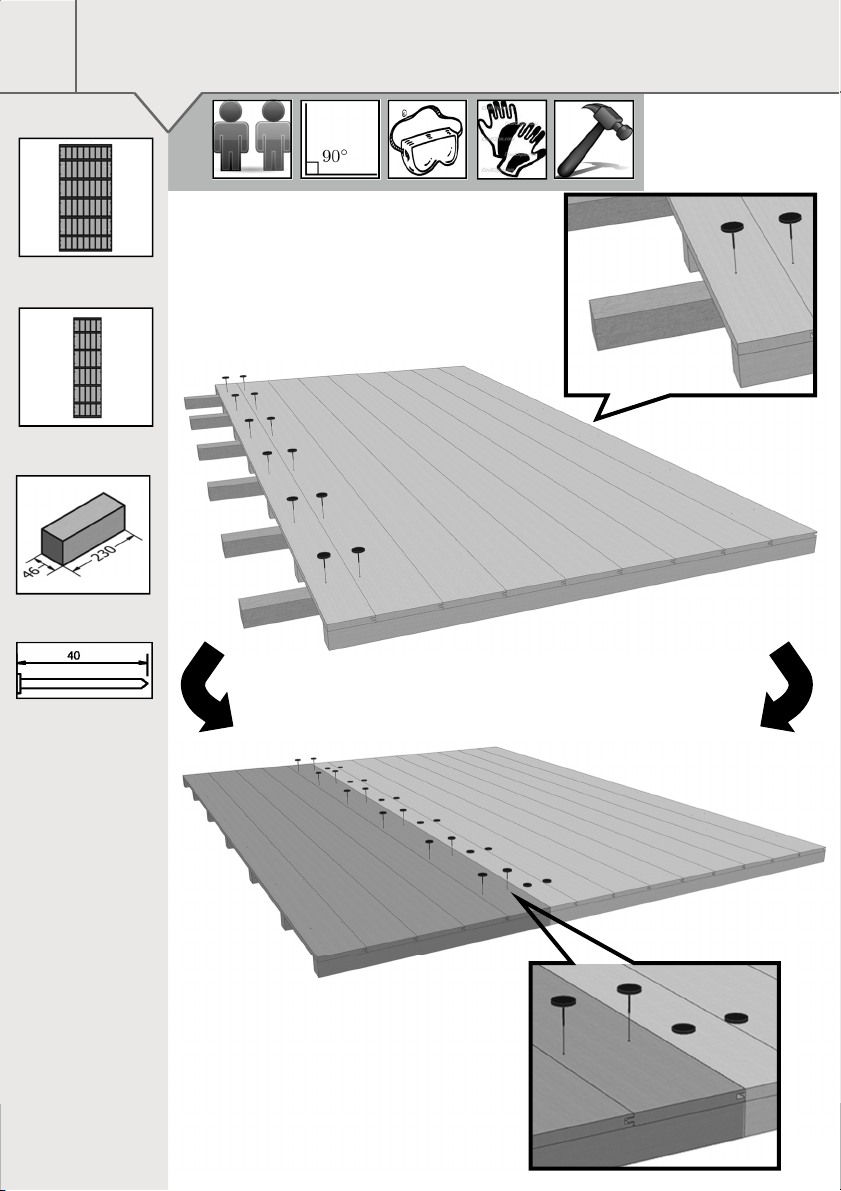 90°

46

230

40