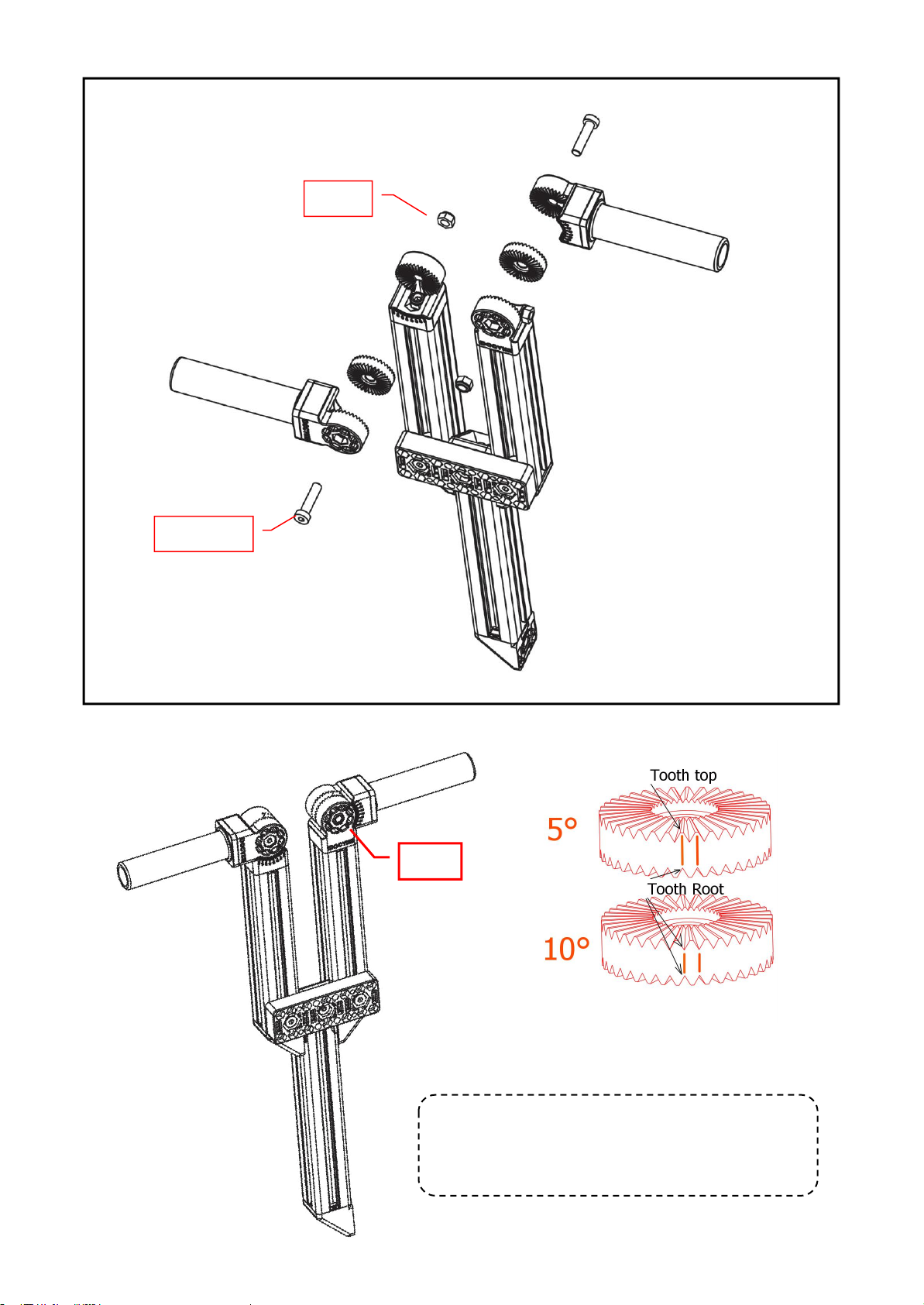 Tooth top

5°

Tooth Root

10°