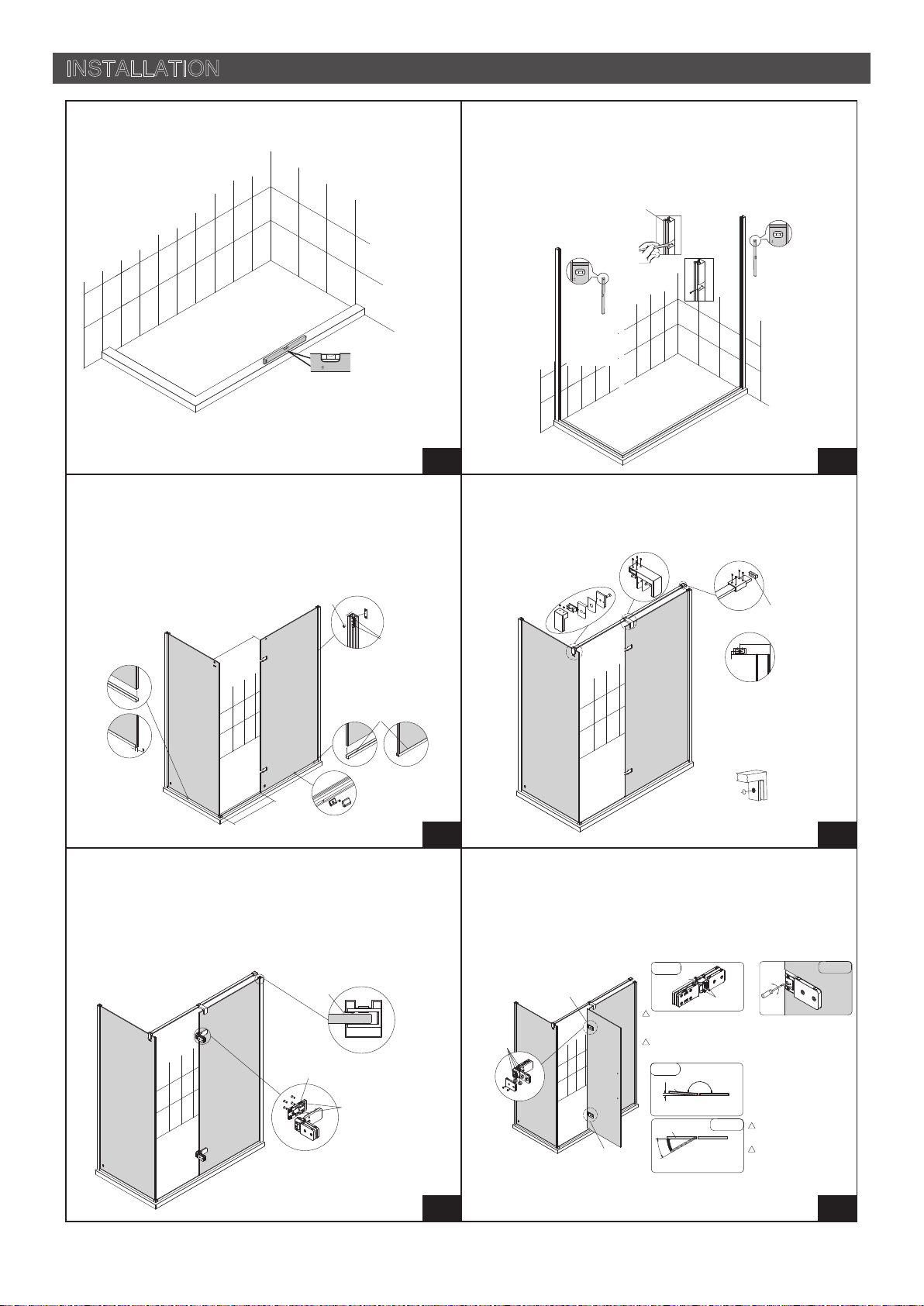 INSTALLATION