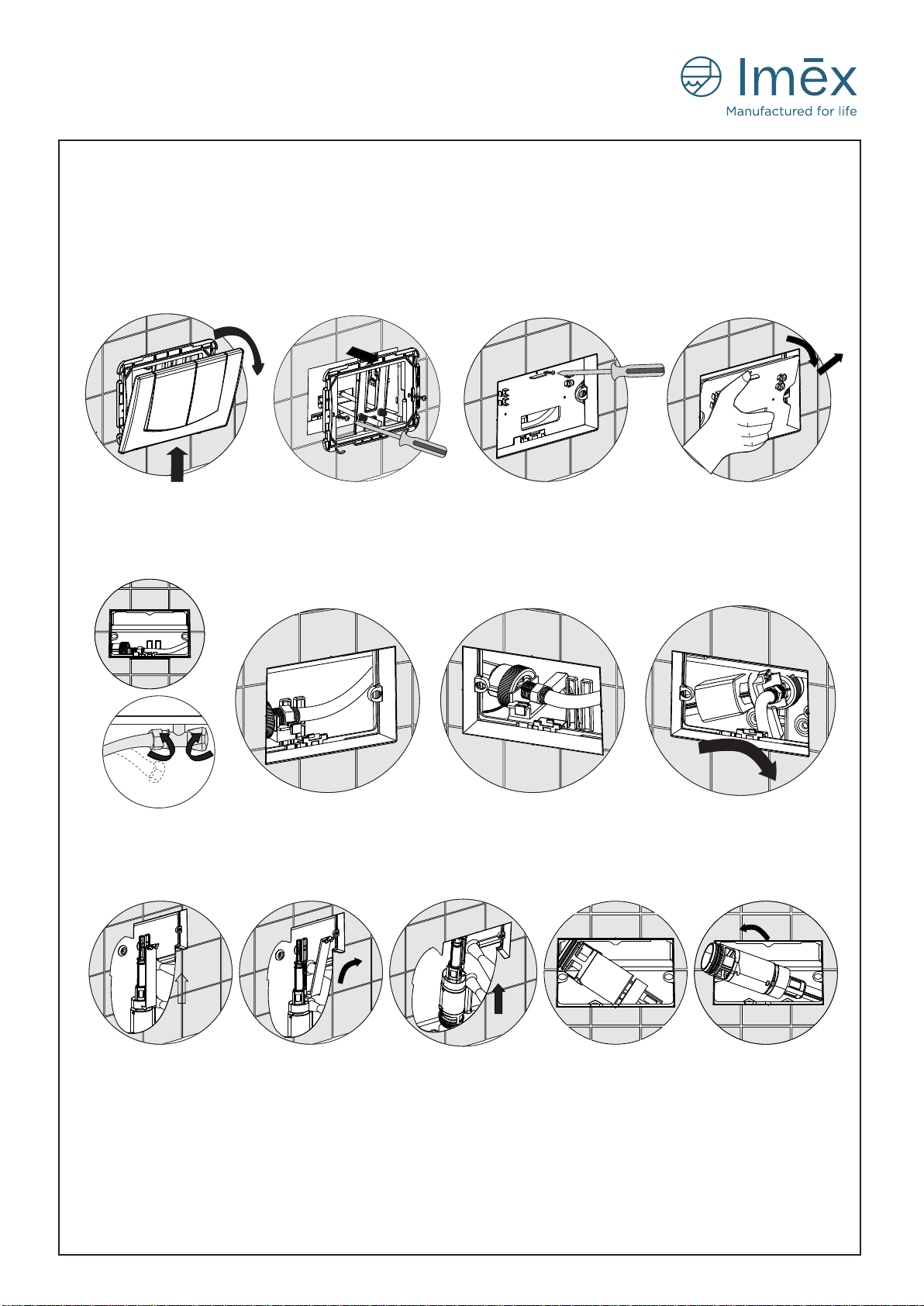 Imēx
Manufactured for life