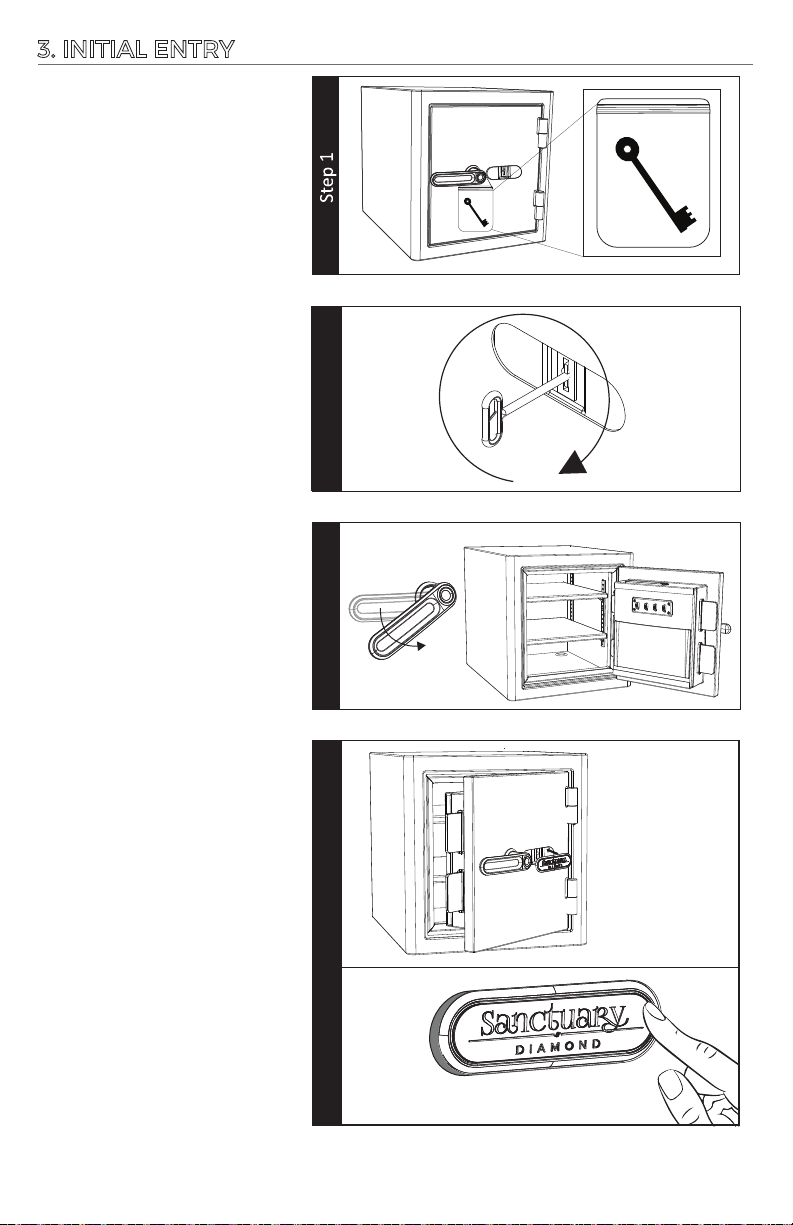 3. INITIAL ENTRY

Step 1

Sanctuary
DIAMOND