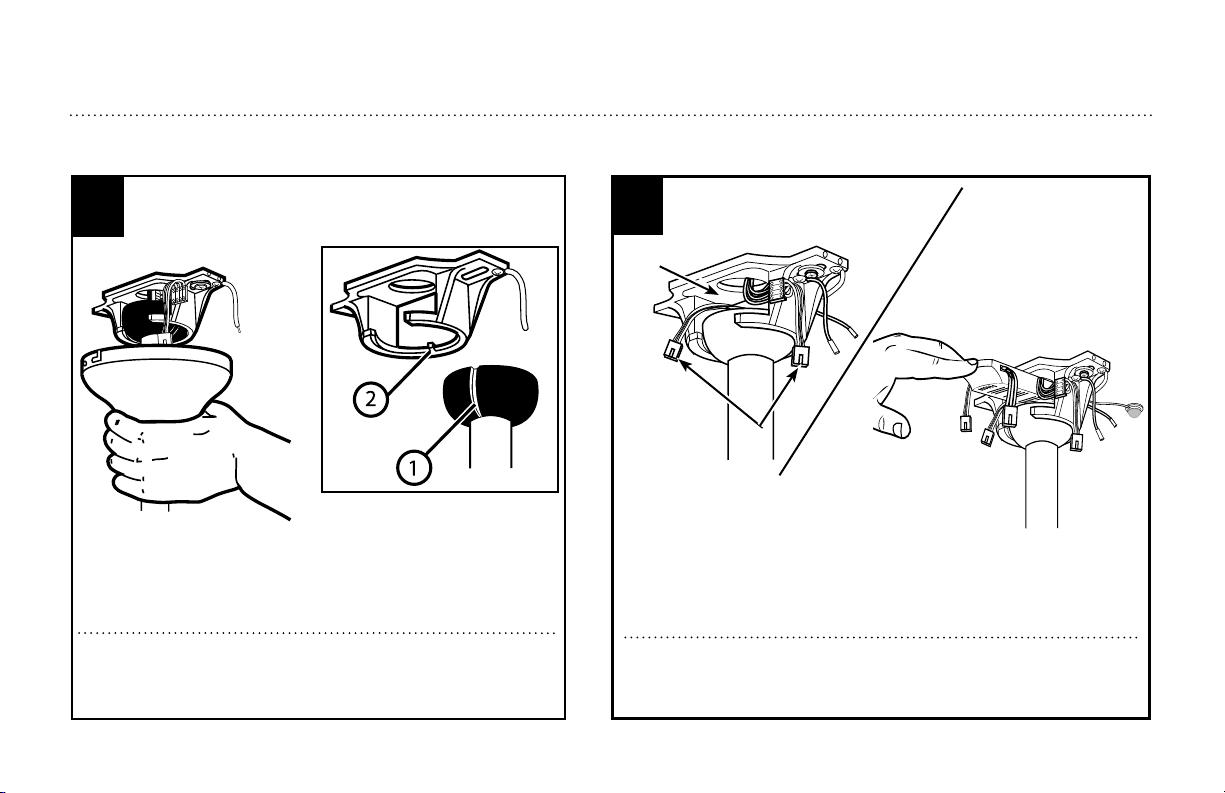 2

1