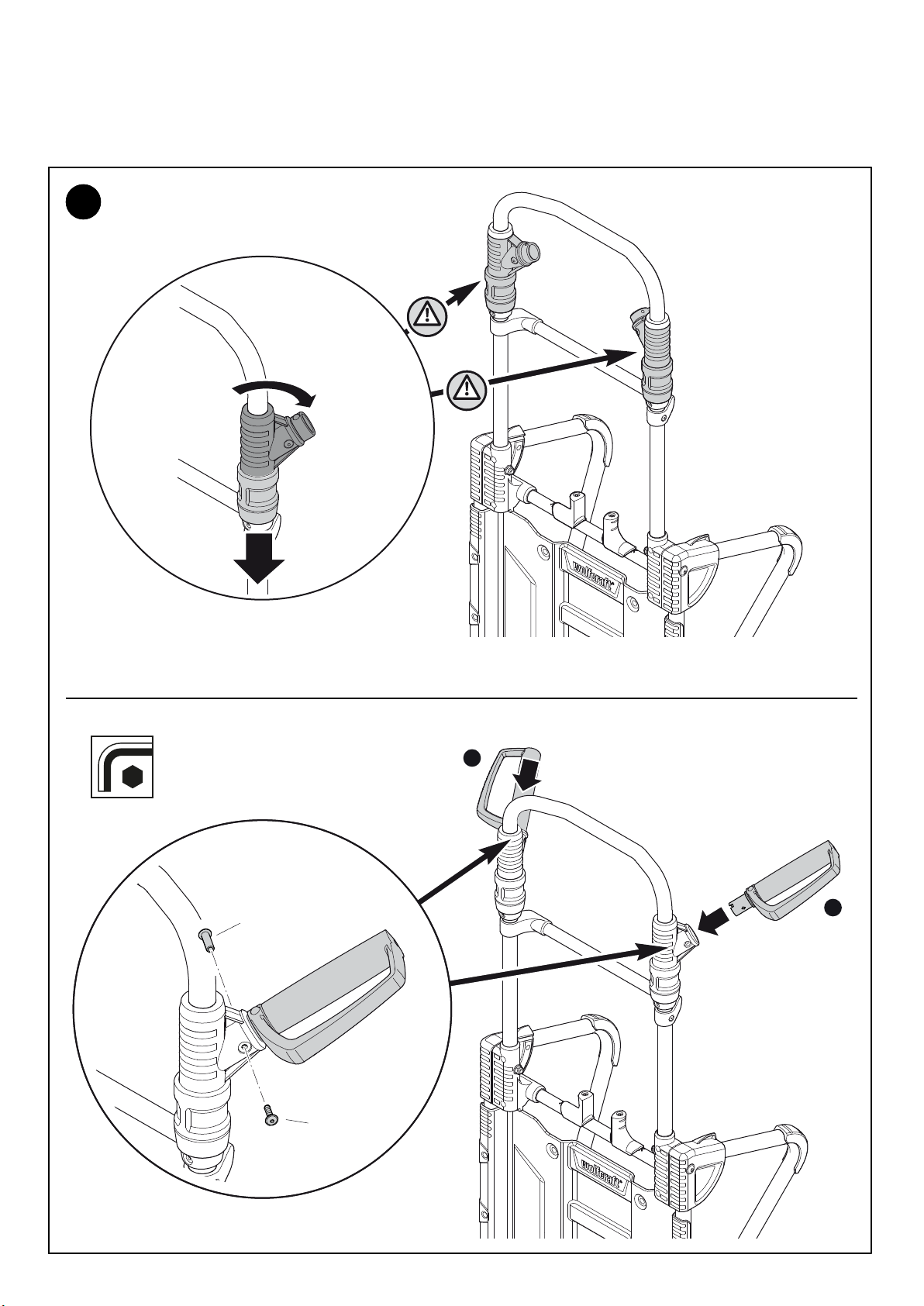 wolfcraft

wolfcraft