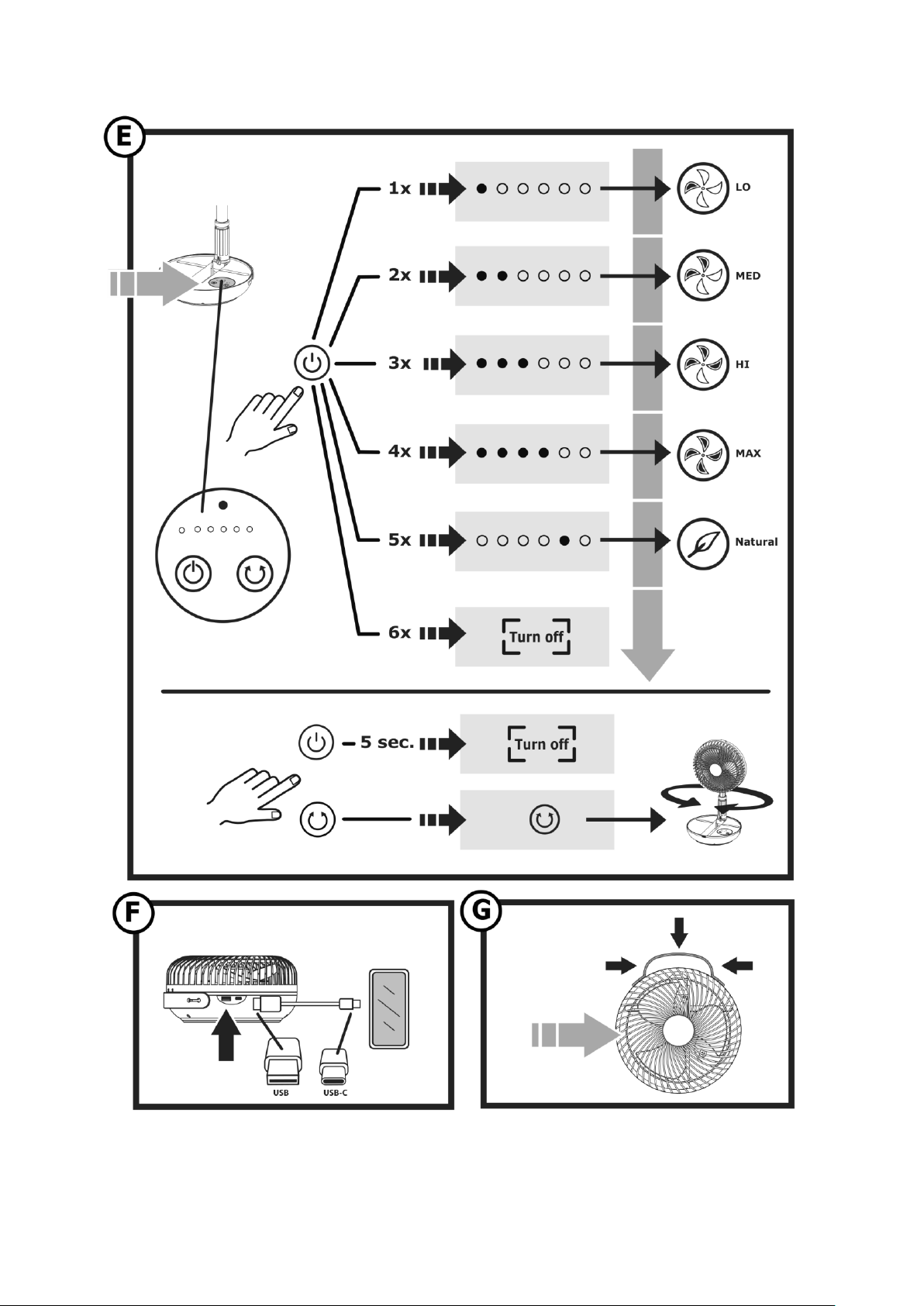 E

1x LO

2x MED

3x HI

4x MAX

5x Natural

6x Turn off

5 sec. Turn off

F

USB USB-C

G