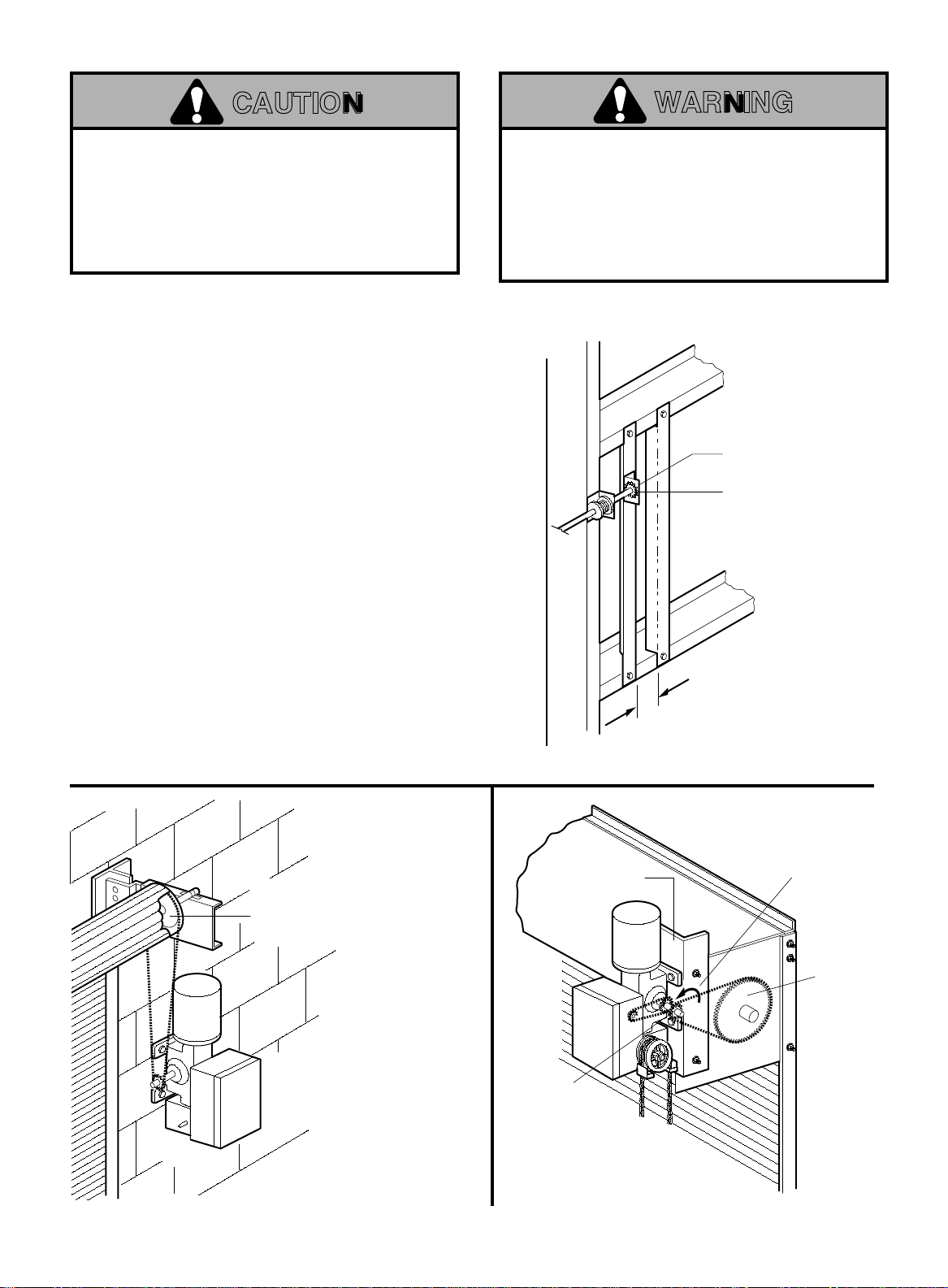 CAUTION

WARNING