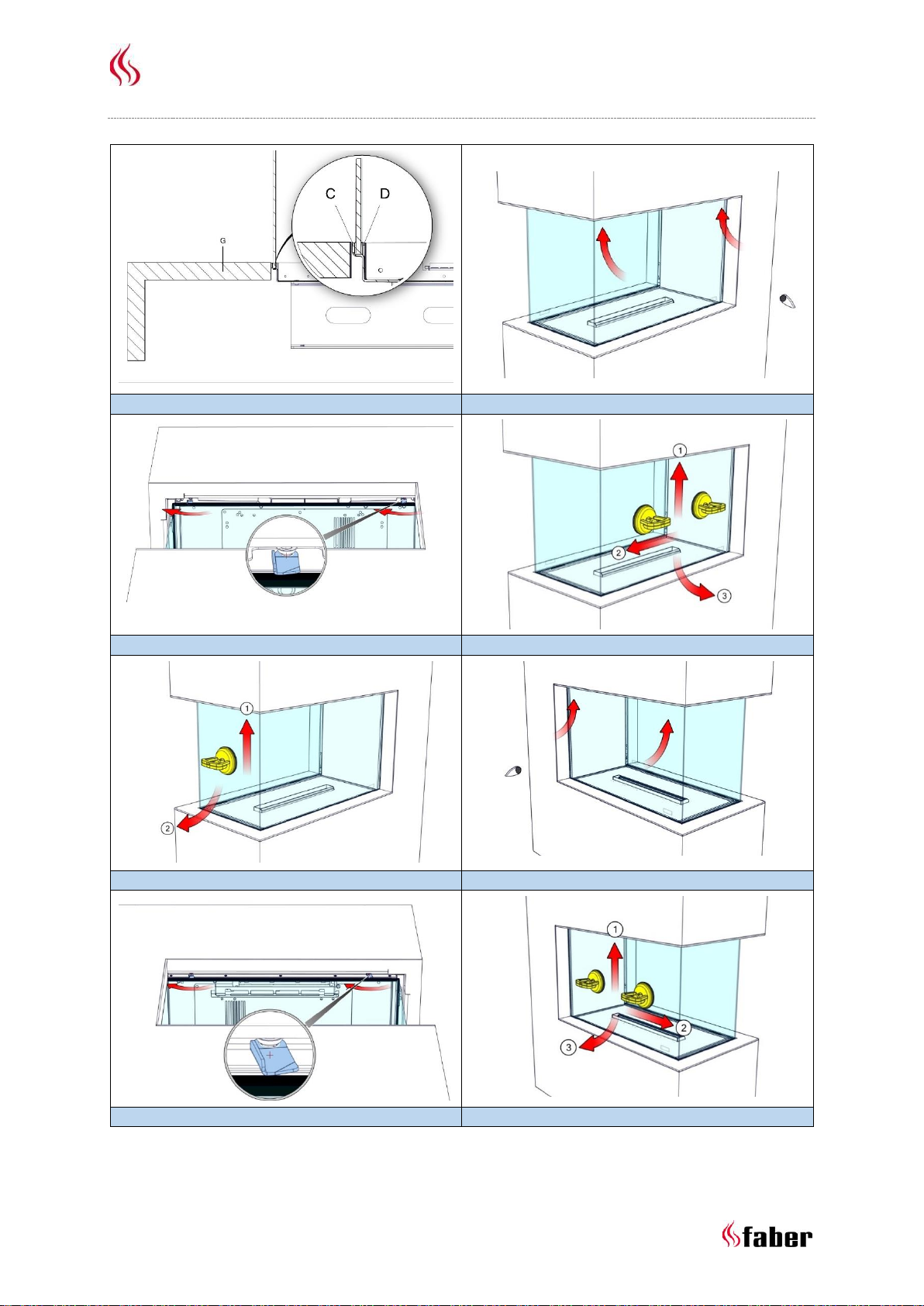 C
D
G
1
2
3
1
2
1
2
3
faber