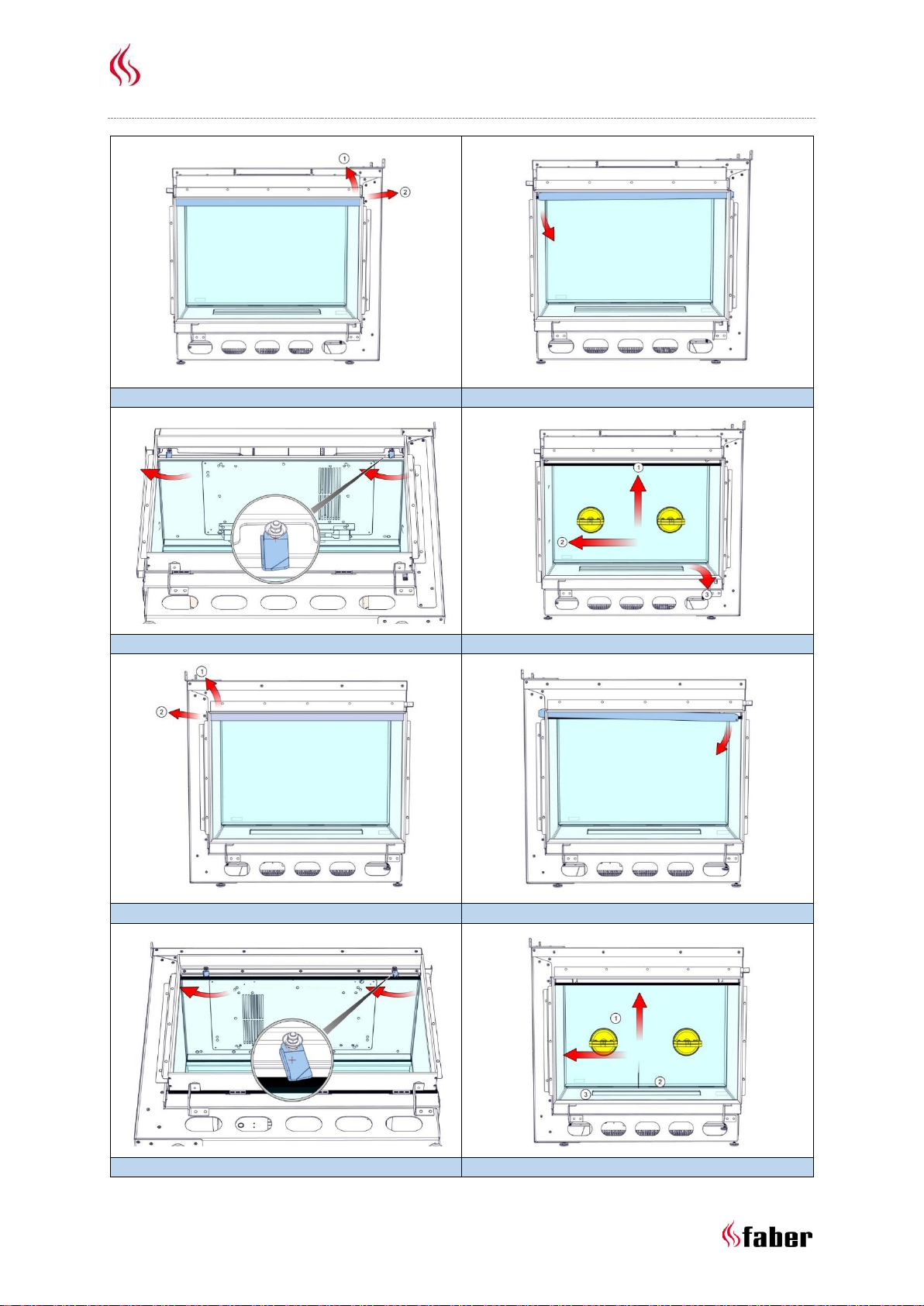 1
2

1
2
3

1
2

1
2
3

faber