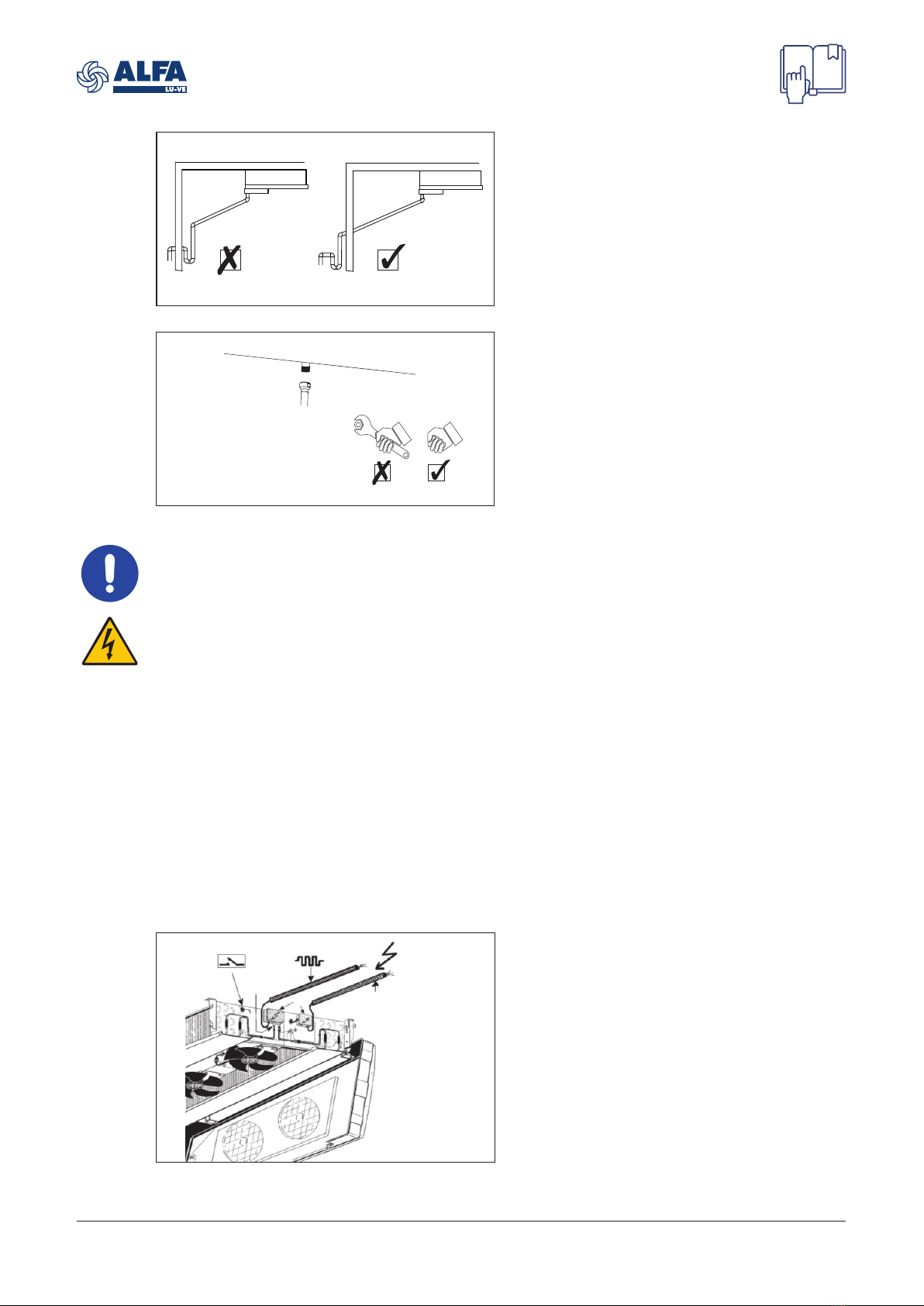 ALFA
LU-VE